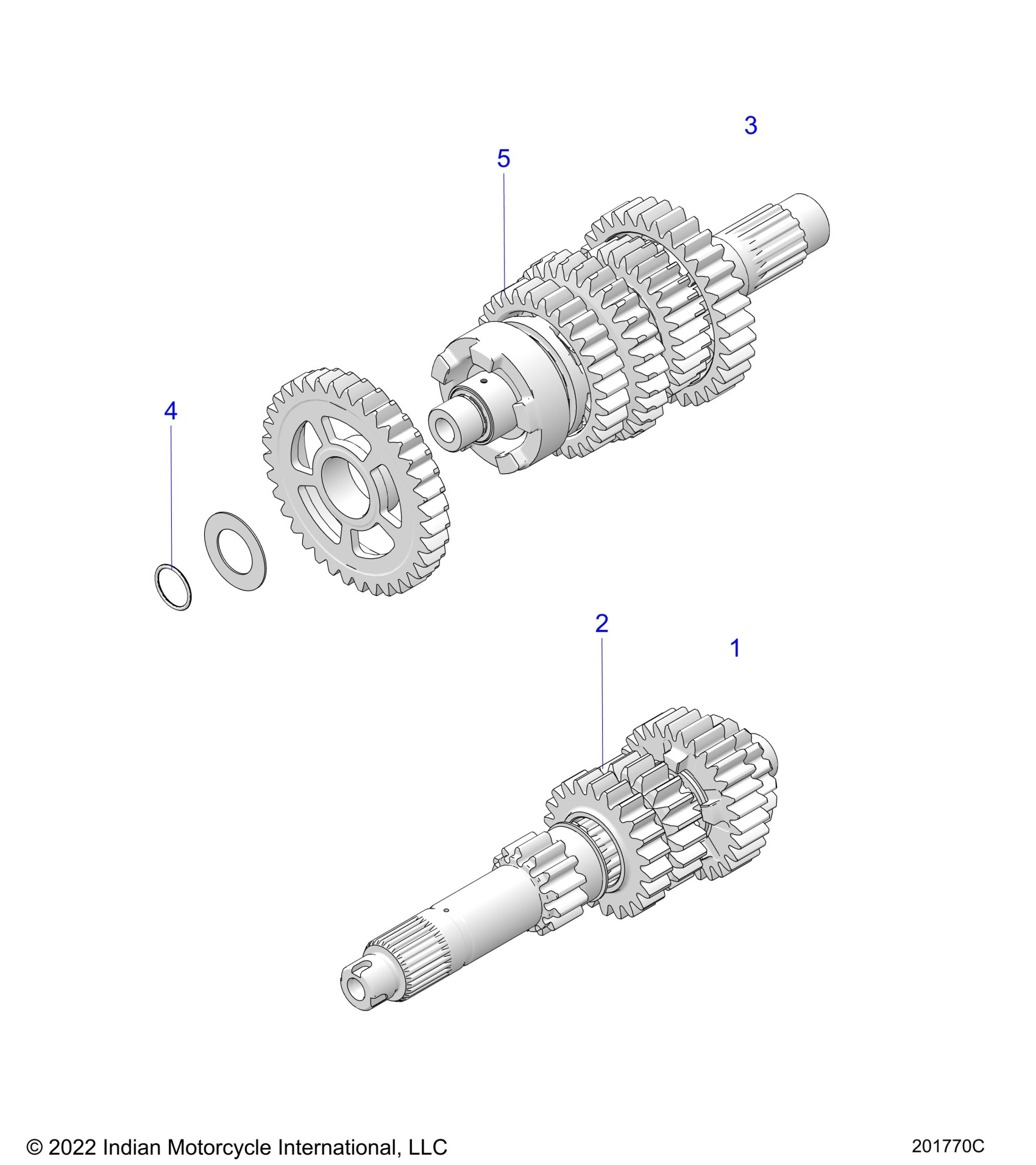 3

5

4

2

1

© 2022 Indian Motorcycle International, LLC

201770C