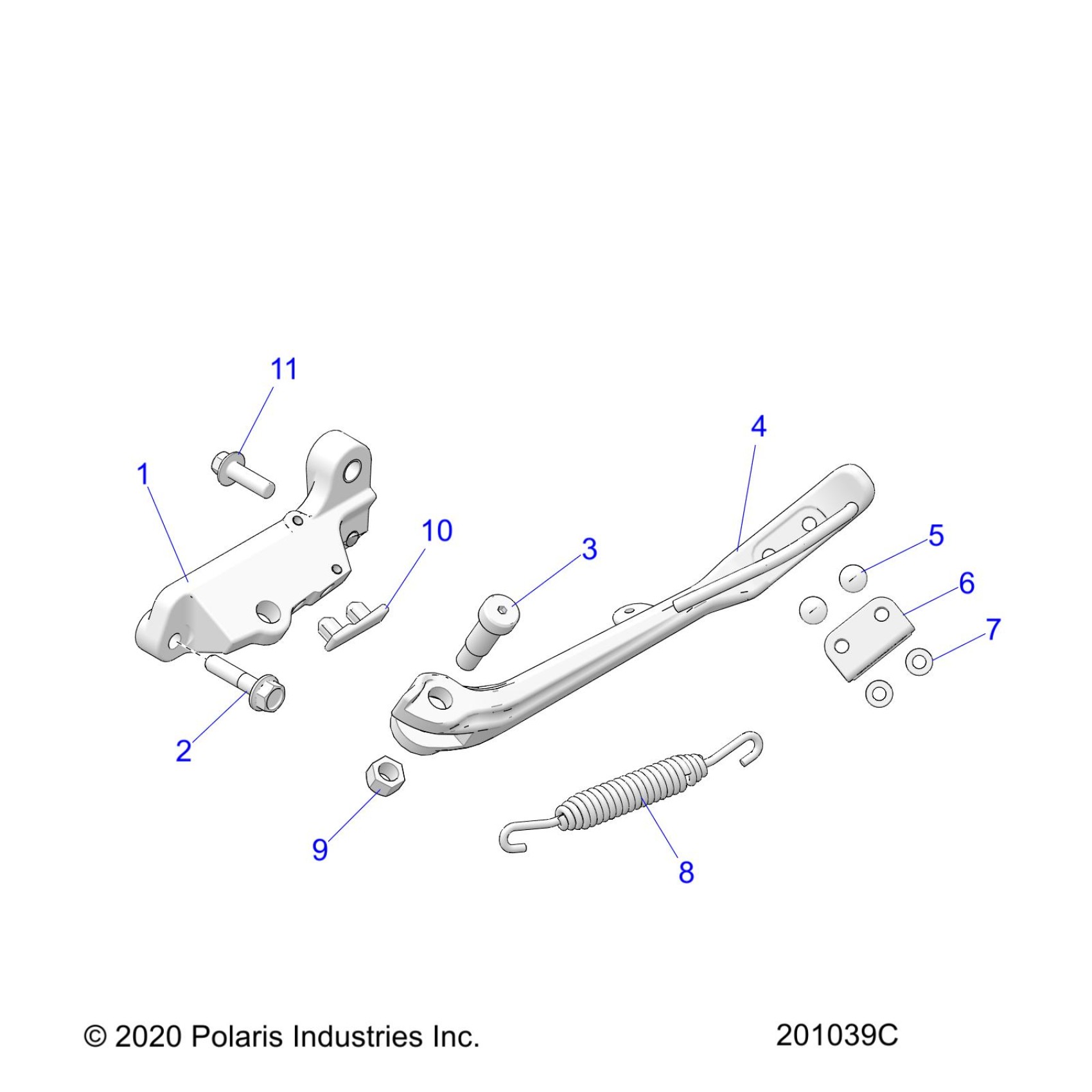 11

4

1

10

3

5

6

7

2

9

8

© 2020 Polaris Industries Inc.

201039C