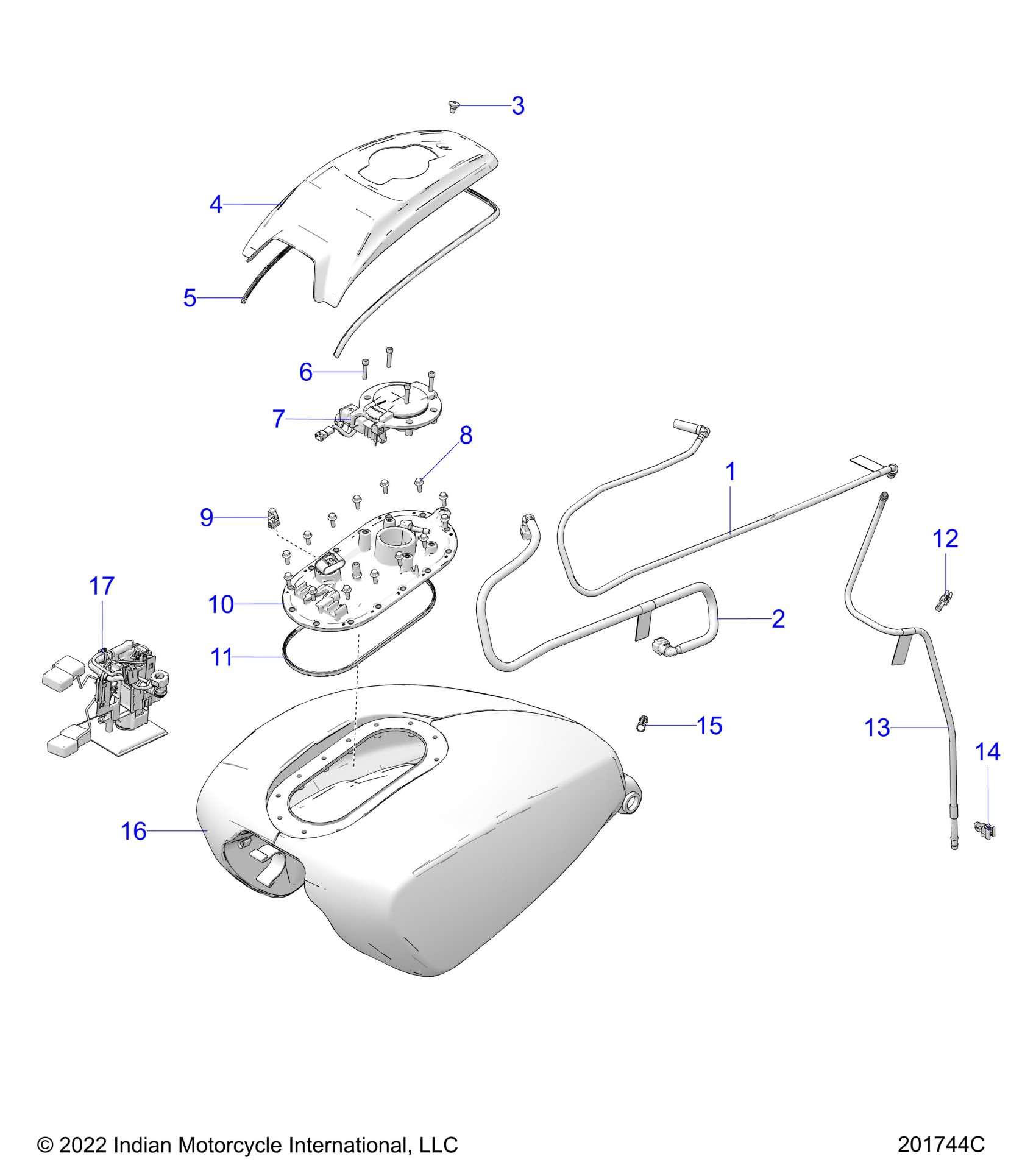 3
4
5
6
7
8
1
9
12
17
10
2
11
15
13
14
16
© 2022 Indian Motorcycle International, LLC
201744C