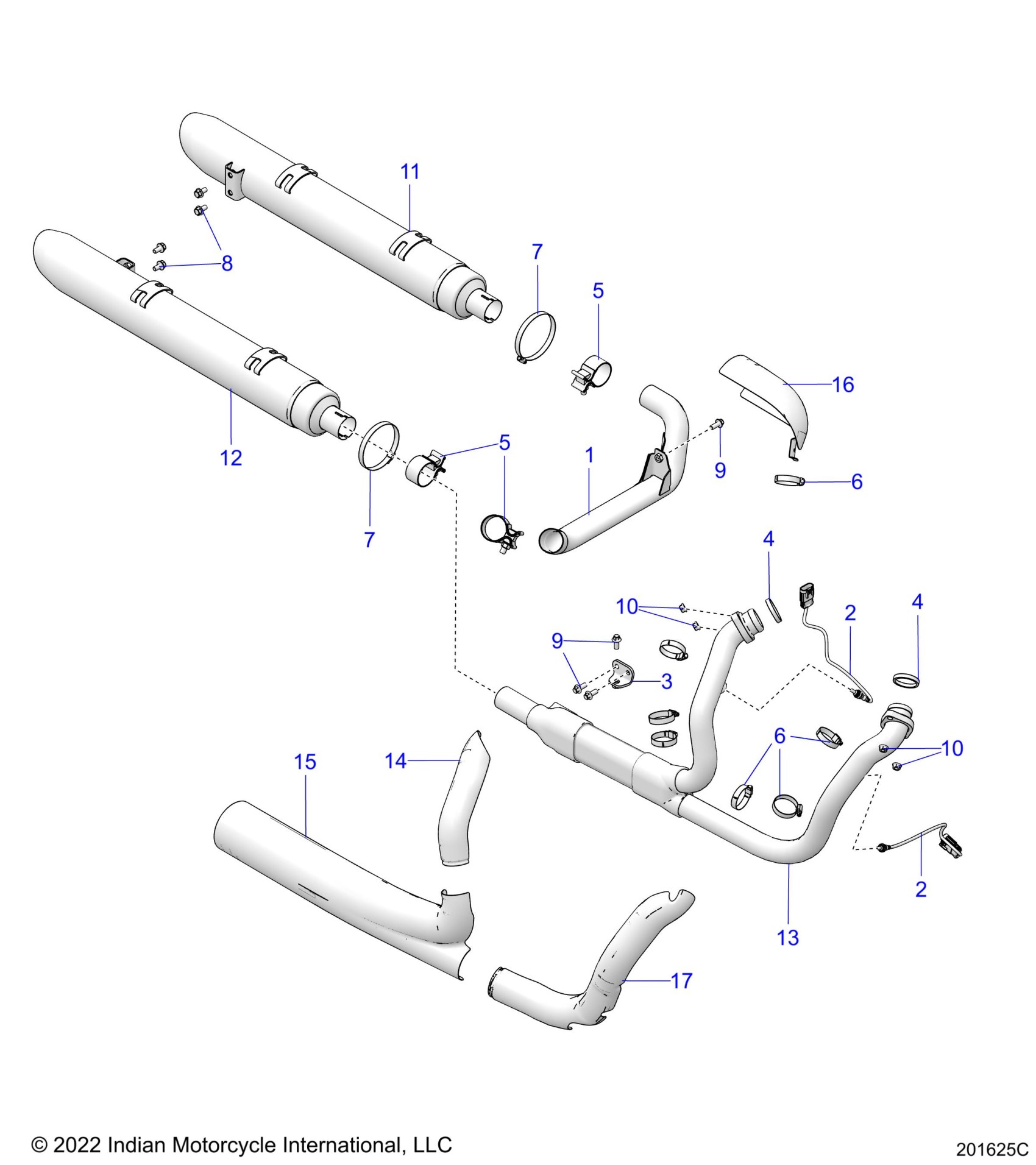 11
8
7
5
16
12
5
1
9
6
7
4
10
2
4
9
3
6
10
15
14
2
13
17

© 2022 Indian Motorcycle International, LLC

201625C