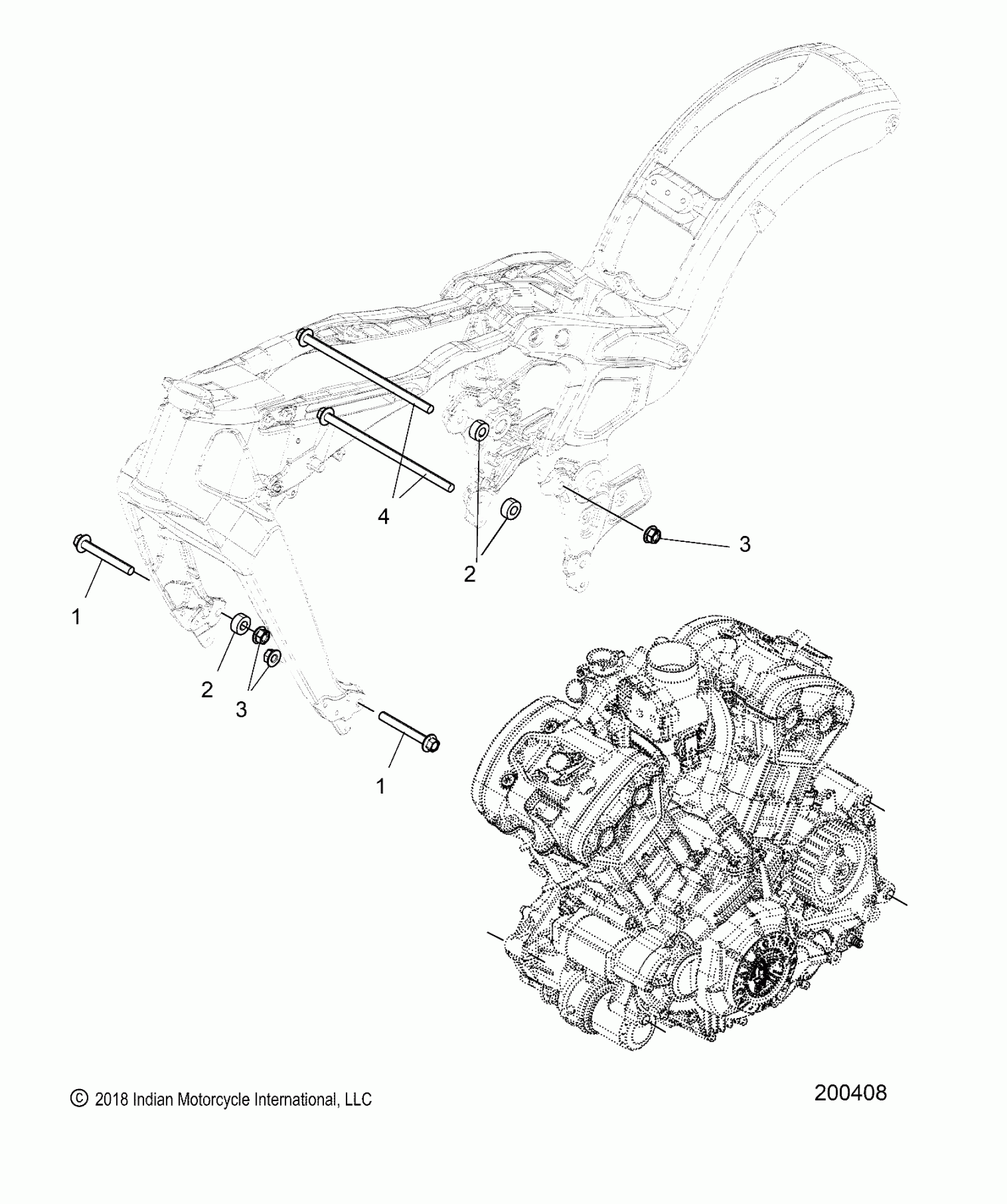 4

3

2

1

2

3

1

© 2018 Indian Motorcycle International, LLC

200408