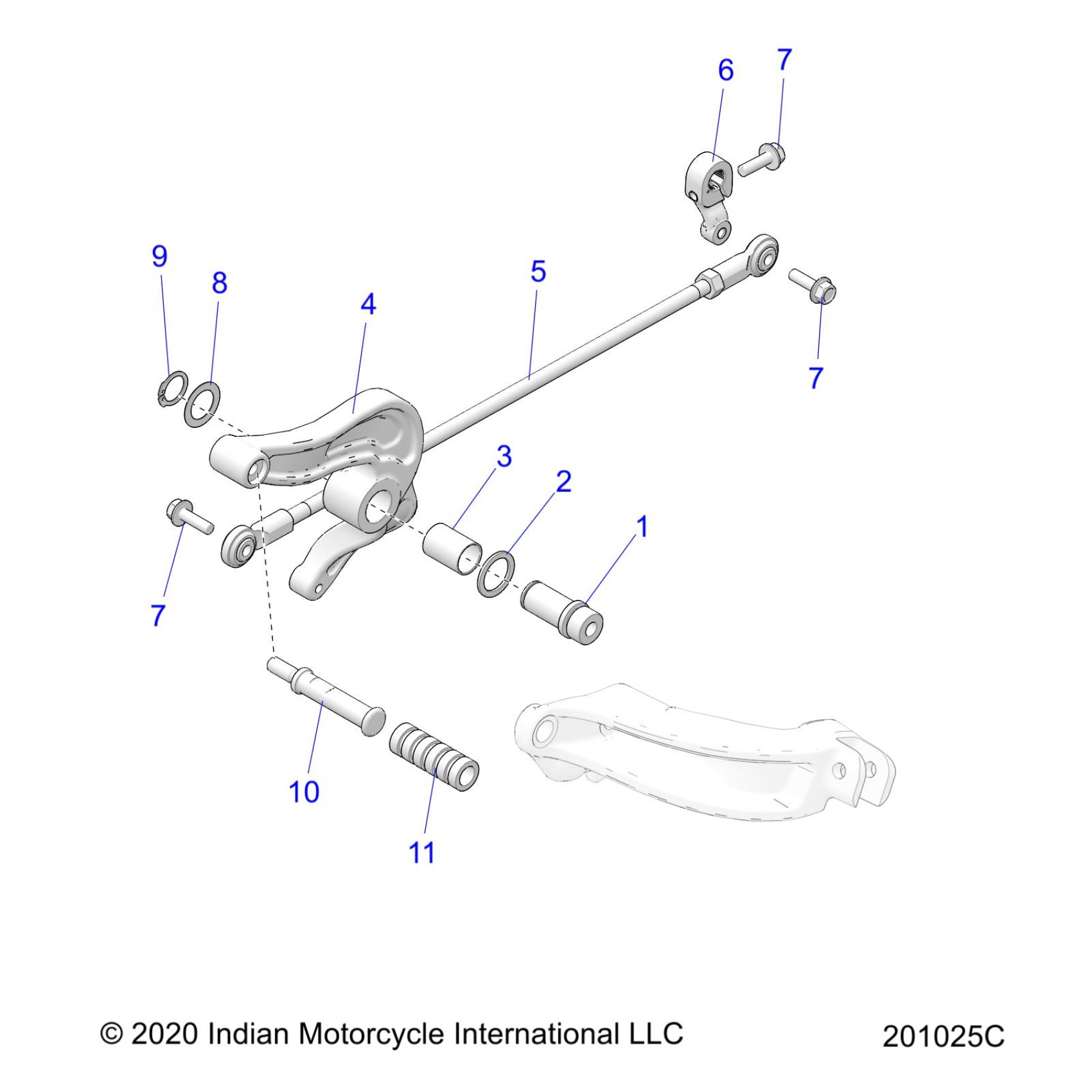 6 7

9 8 4 5

7

3 2

1

7

10

11

© 2020 Indian Motorcycle International LLC

201025C