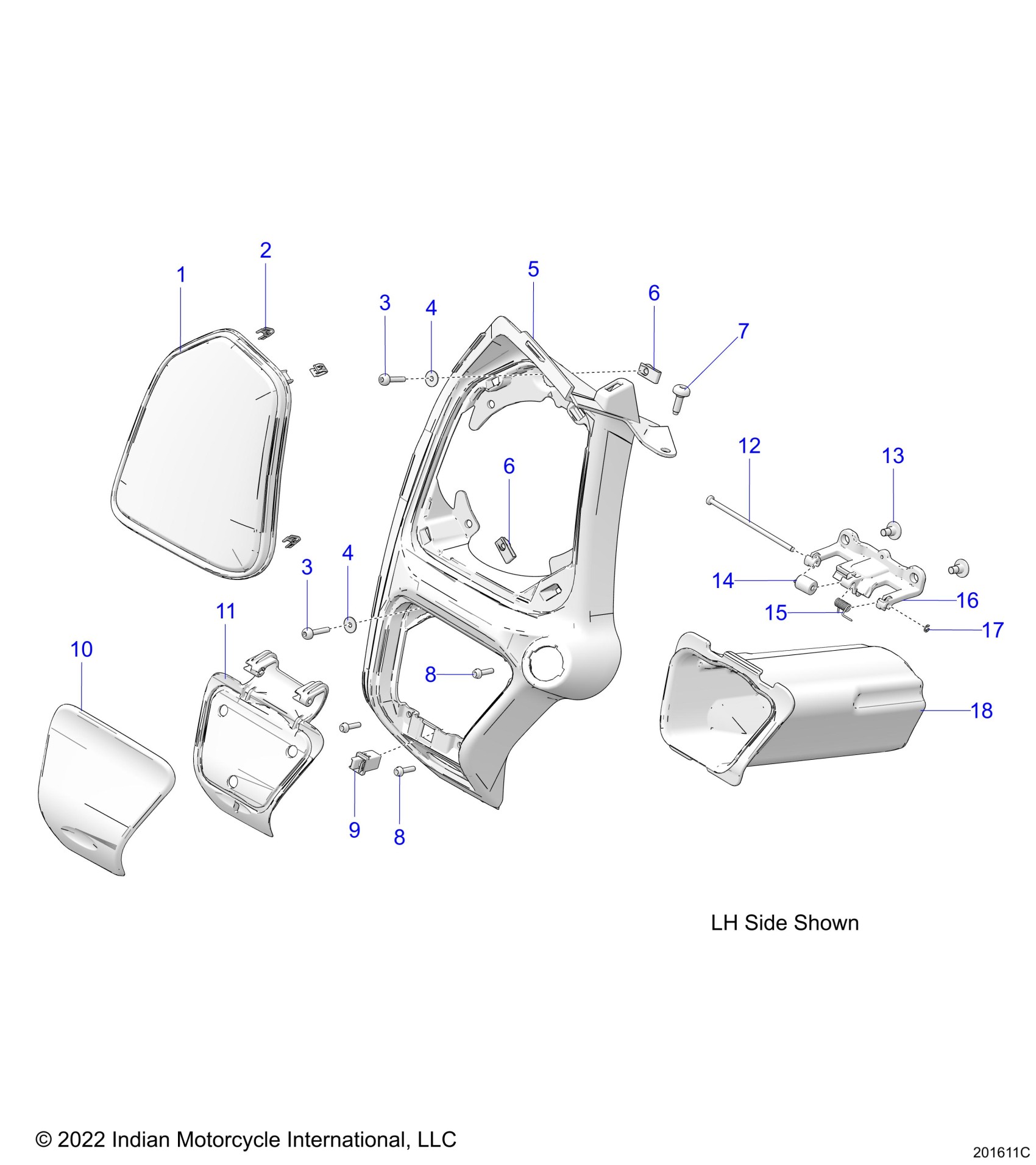 2
1
5
6
3
4
7
12
13
6
3
4
14
16
15
17
11
10
8
18
9
8

LH Side Shown

© 2022 Indian Motorcycle International, LLC

201611C