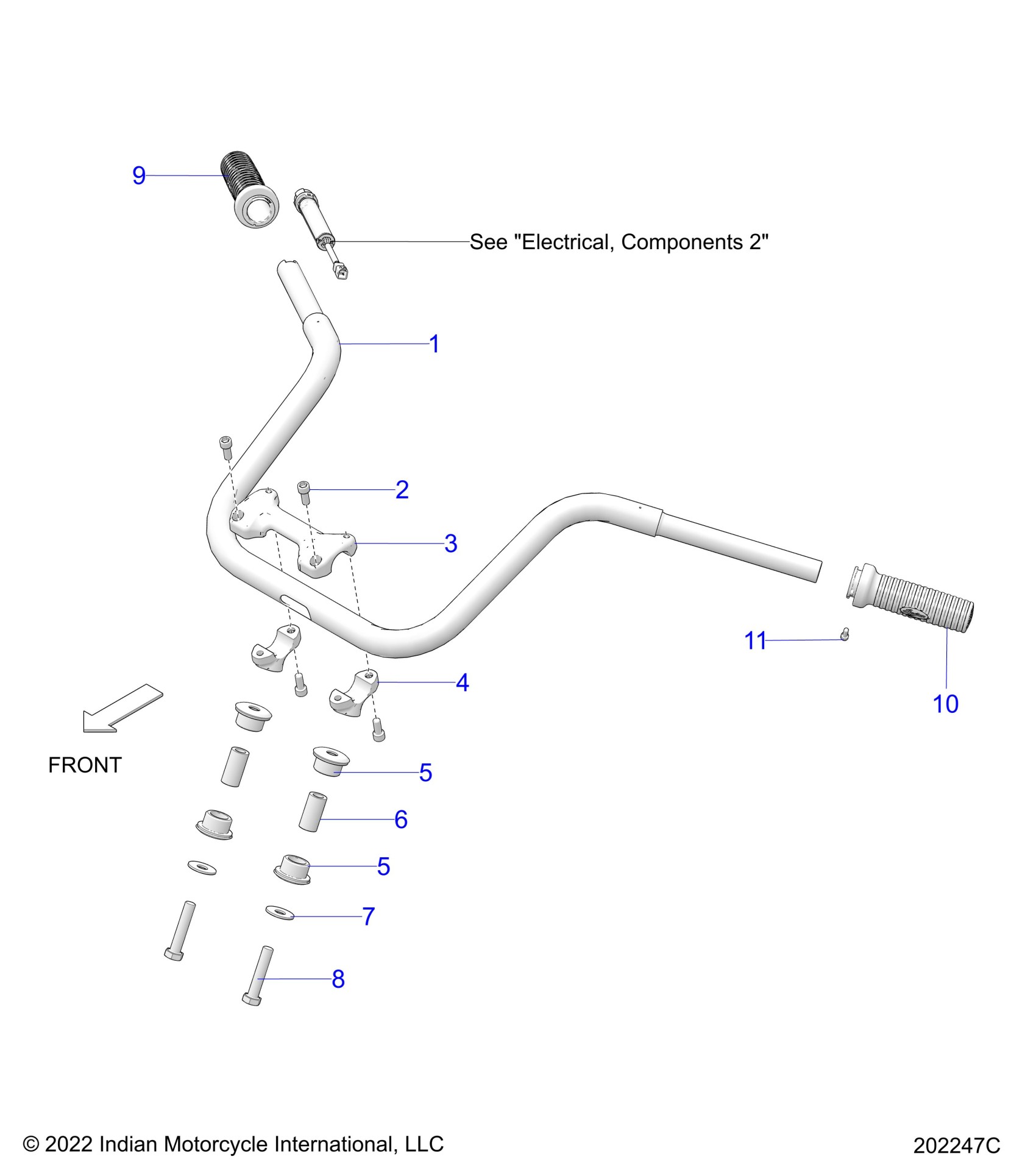 9

See "Electrical, Components 2"

1

2

3

11

10

4

FRONT

5

6

5

7

8

© 2022 Indian Motorcycle International, LLC

202247C