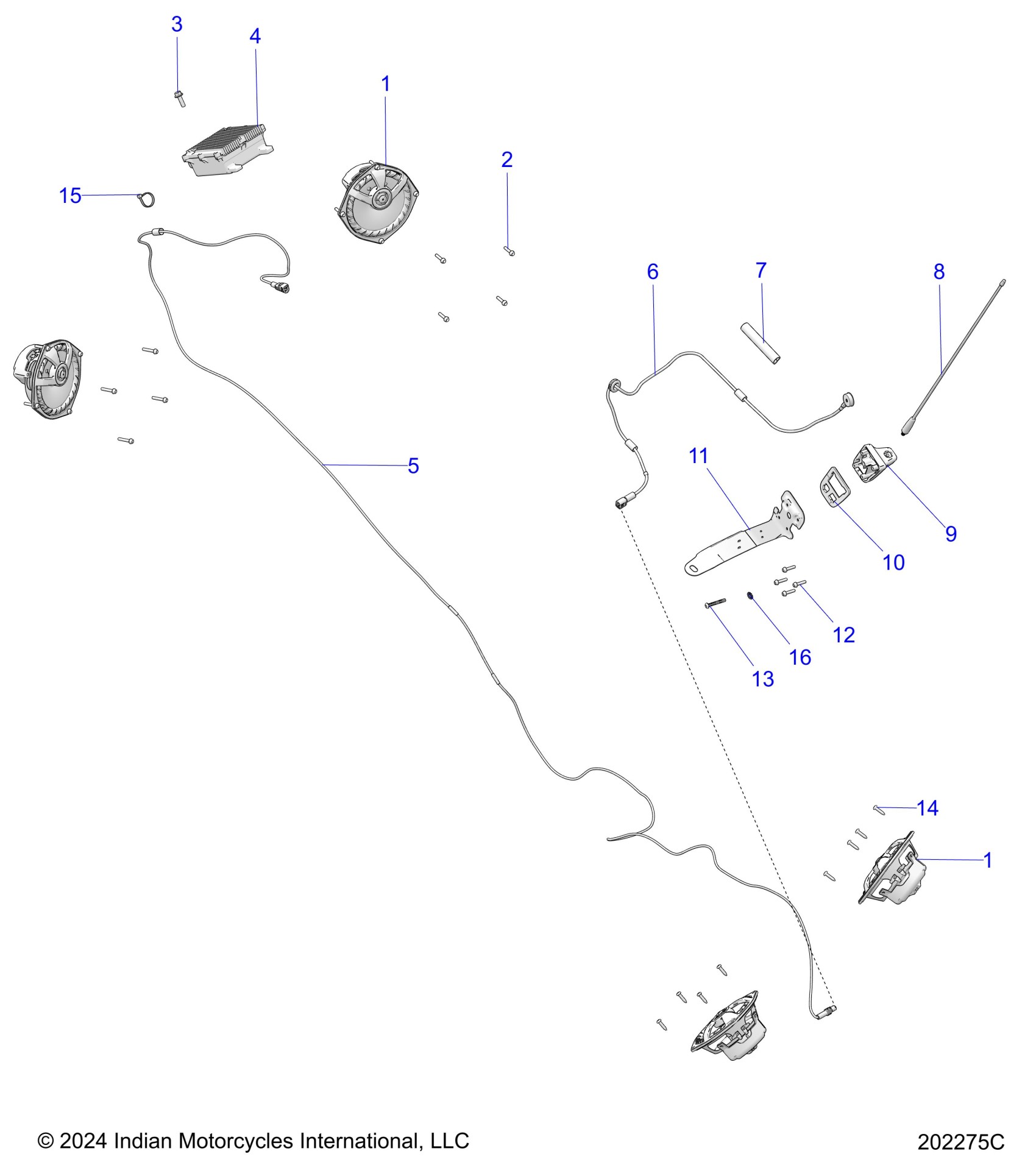 3
4
1
2
15
6
7
8
5
11
9
10
12
16
13
14
1

© 2024 Indian Motorcycles International, LLC

202275C