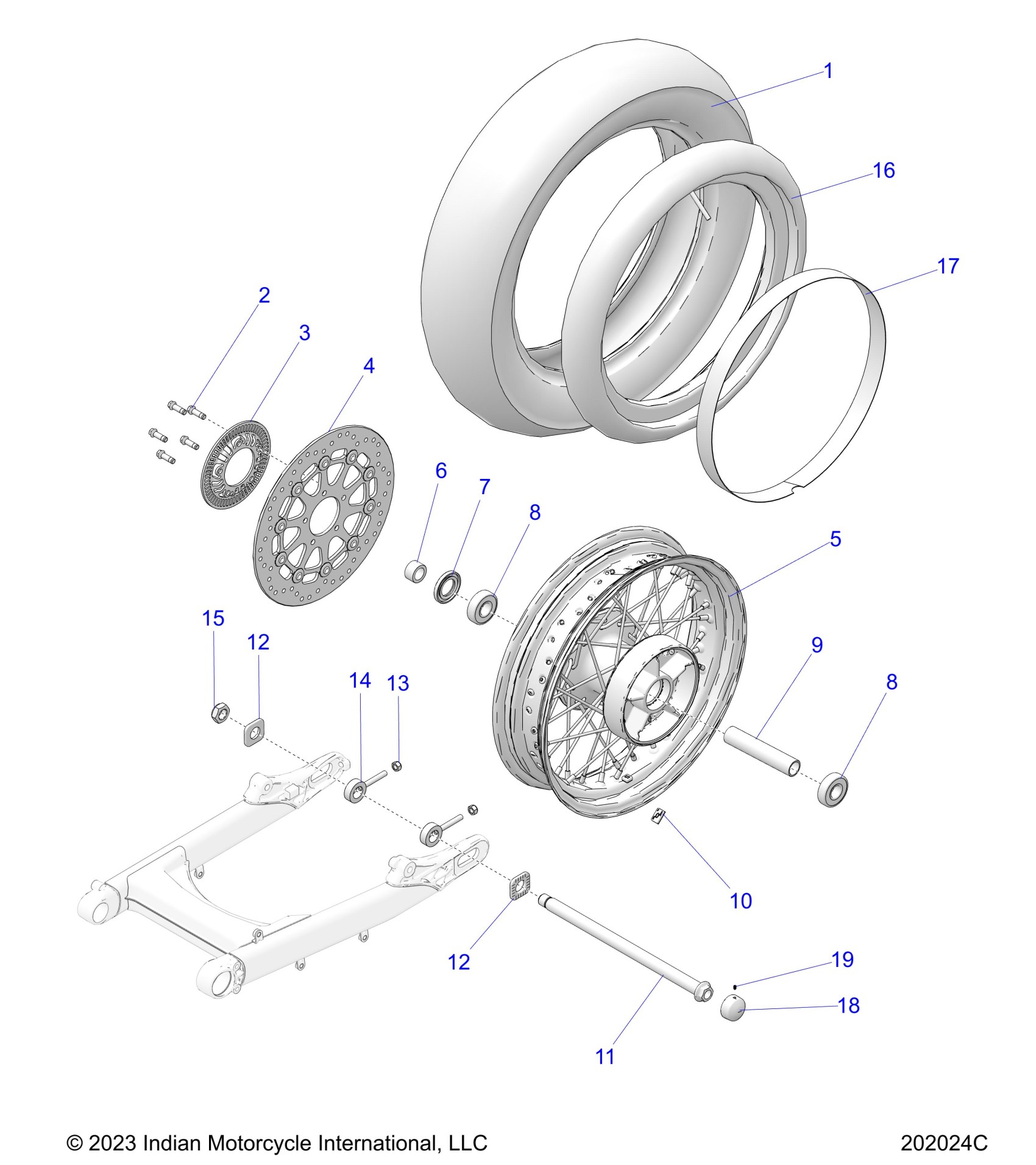 1
16
17
2
3
4
6
7
8
5
15
12
14
13
9
8
10
12
19
18
11

© 2023 Indian Motorcycle International, LLC

202024C