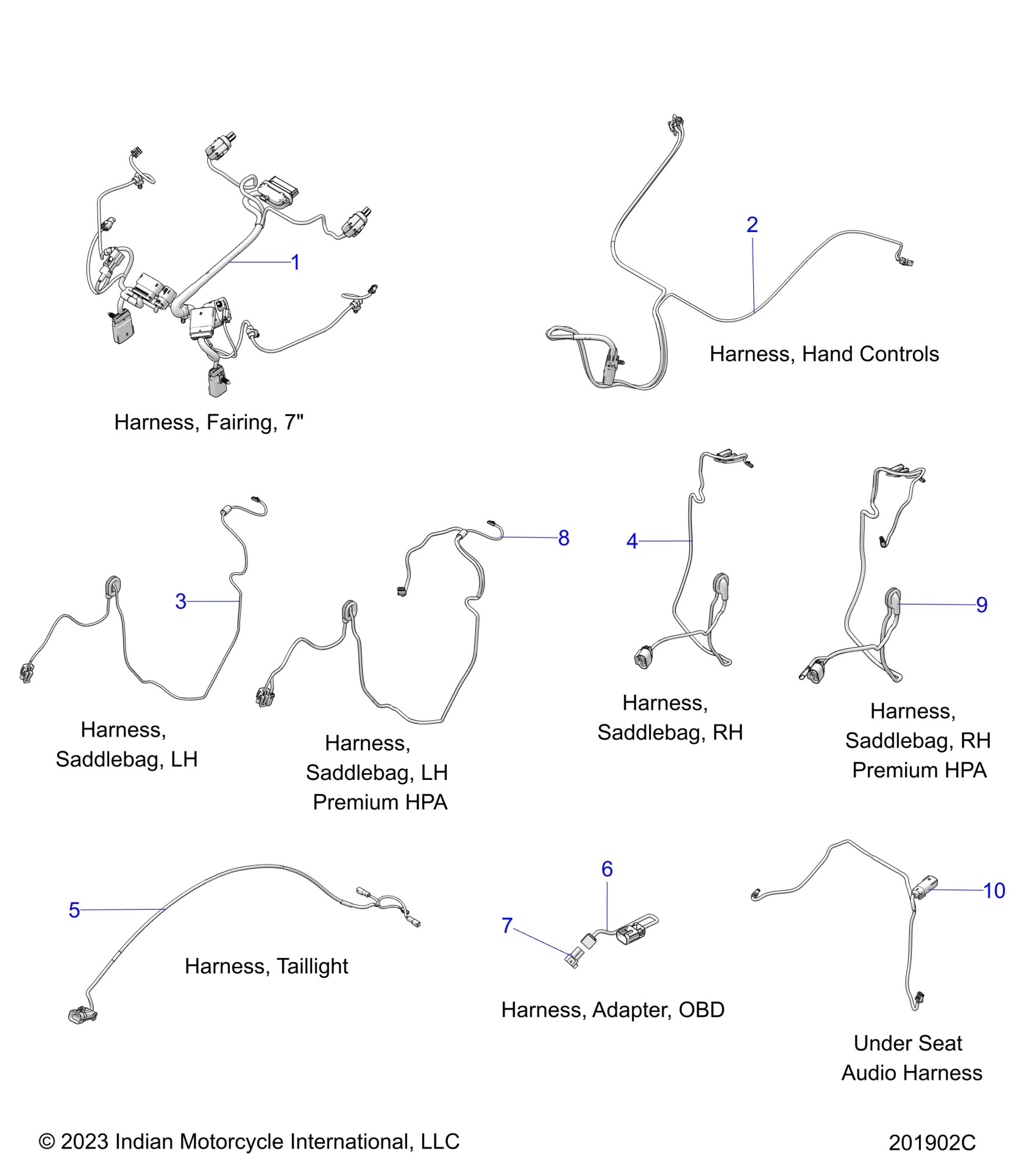 1

Harness, Fairing, 7"

2

Harness, Hand Controls

3

Harness, Saddlebag, LH

8

Harness, Saddlebag, LH Premium HPA

4

Harness, Saddlebag, RH

9

Harness, Saddlebag, RH Premium HPA

5

Harness, Taillight

6

7

Harness, Adapter, OBD

10

Under Seat Audio Harness

© 2023 Indian Motorcycle International, LLC

201902C