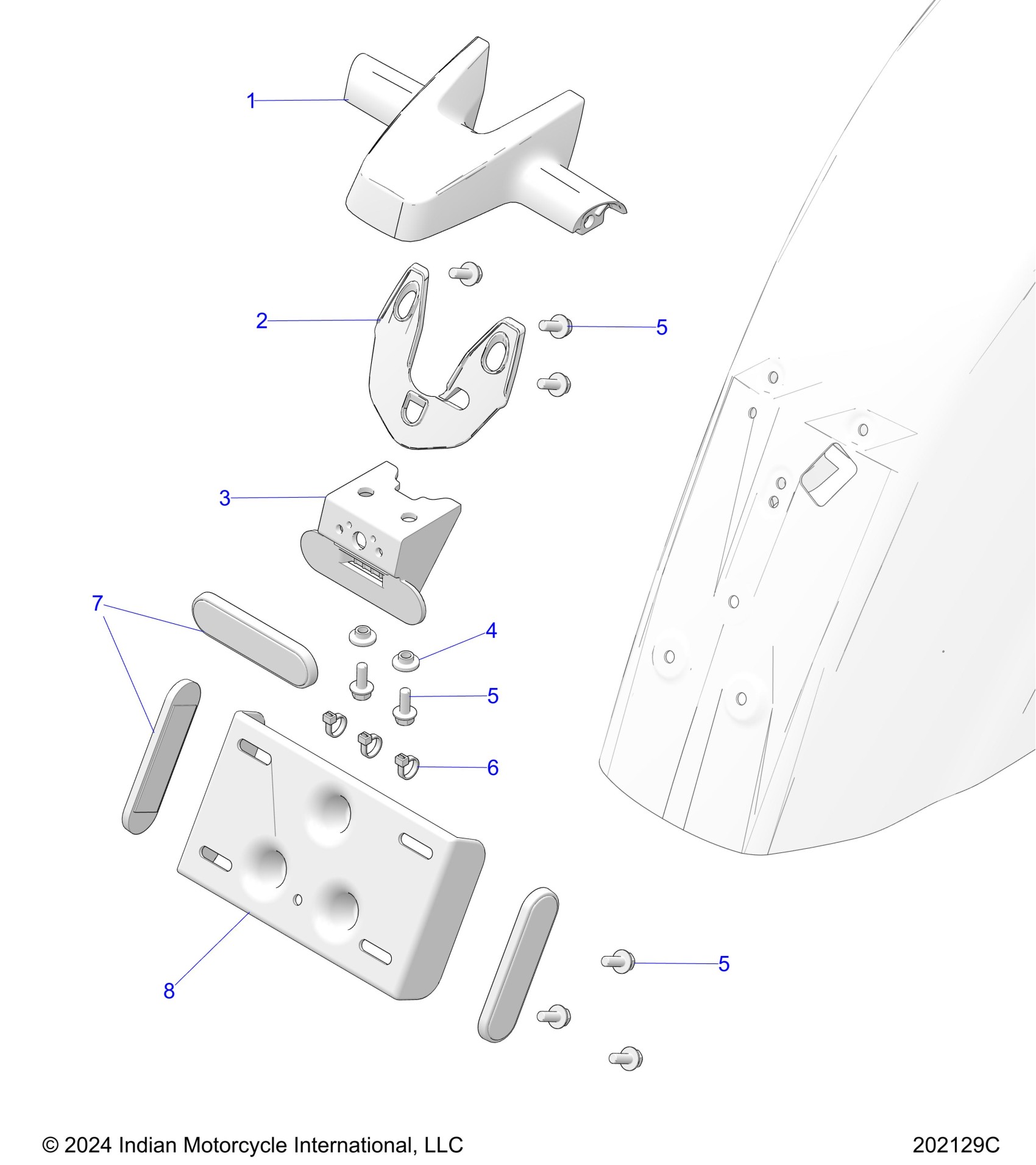 1

2

5

3

7

4

5

6

8

5

© 2024 Indian Motorcycle International, LLC

202129C