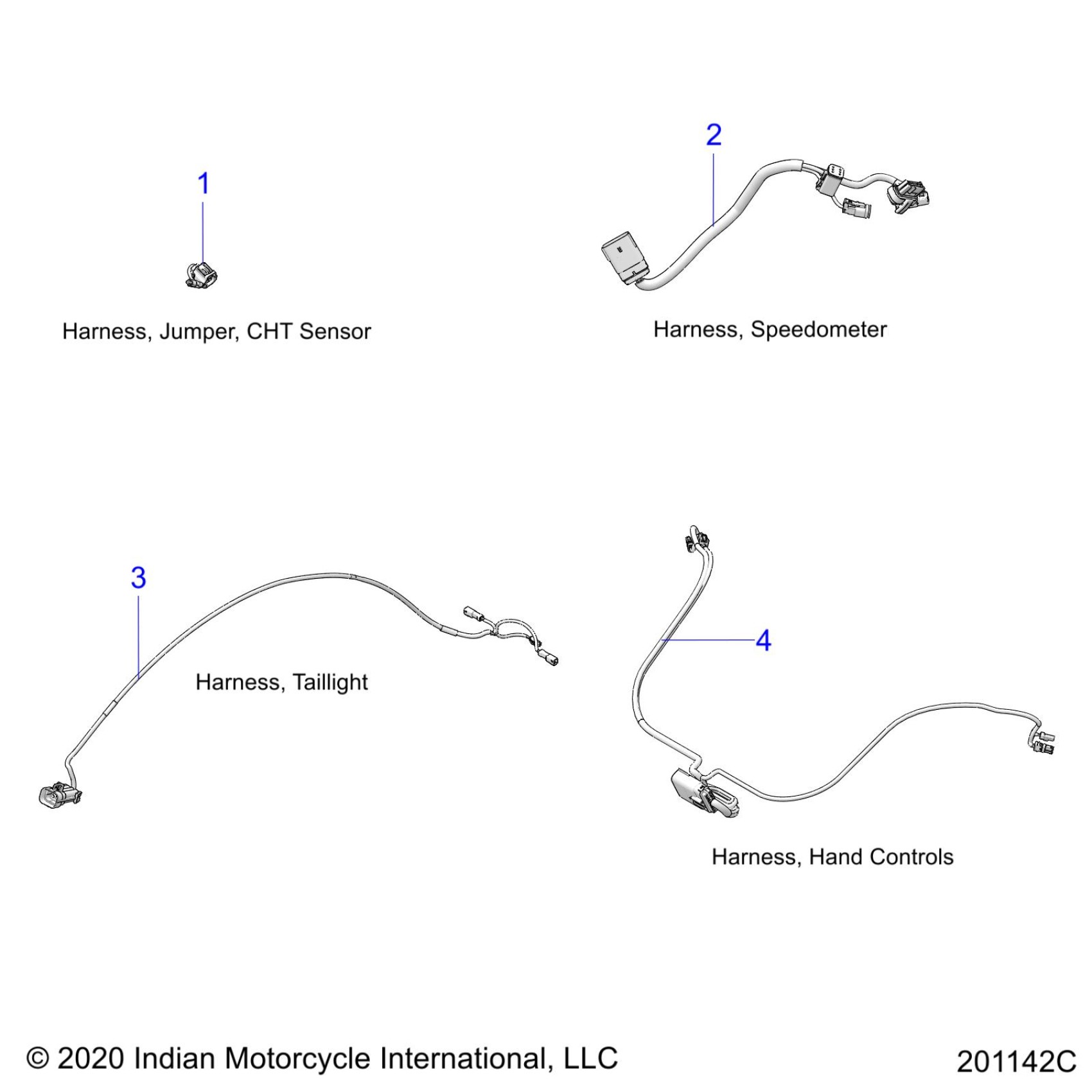 1

Harness, Jumper, CHT Sensor

2

Harness, Speedometer

3

Harness, Taillight

4

Harness, Hand Controls

© 2020 Indian Motorcycle International, LLC

201142C