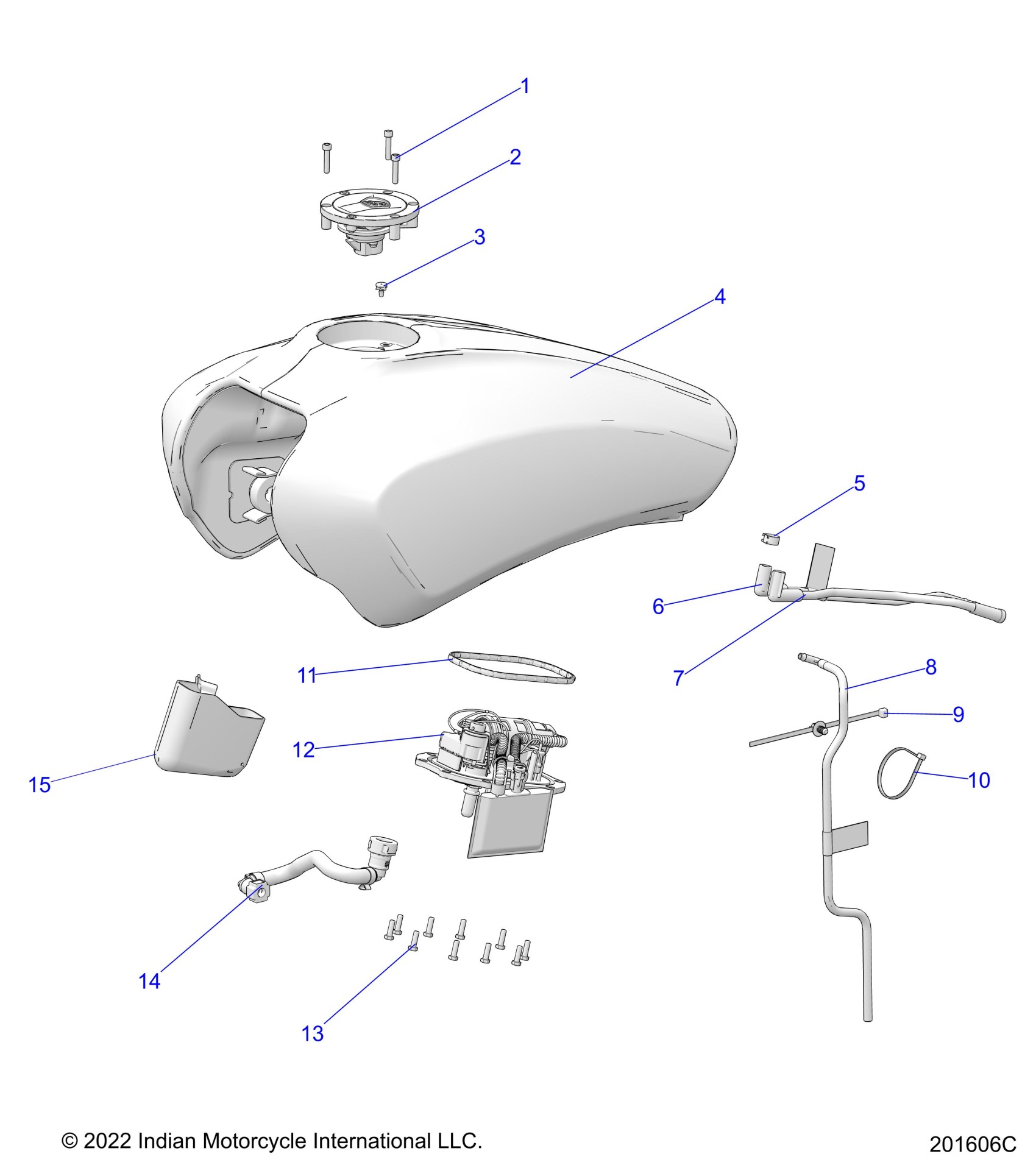 1
2
3
4
5
6
7
8
9
10
11
12
15
14
13

© 2022 Indian Motorcycle International LLC.

201606C