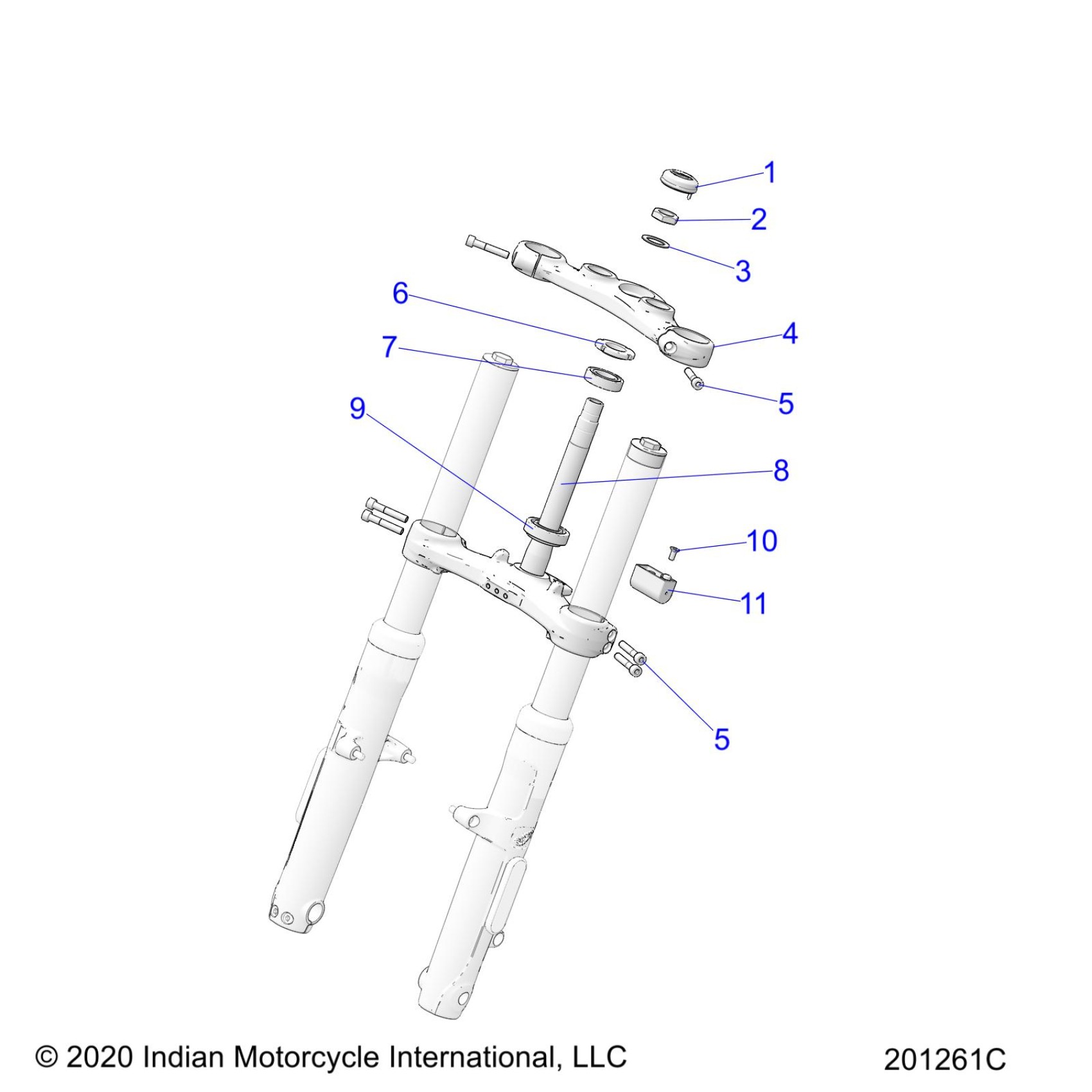 1
2
3
6
4
7
5
9
8
10
11
5

© 2020 Indian Motorcycle International, LLC

201261C