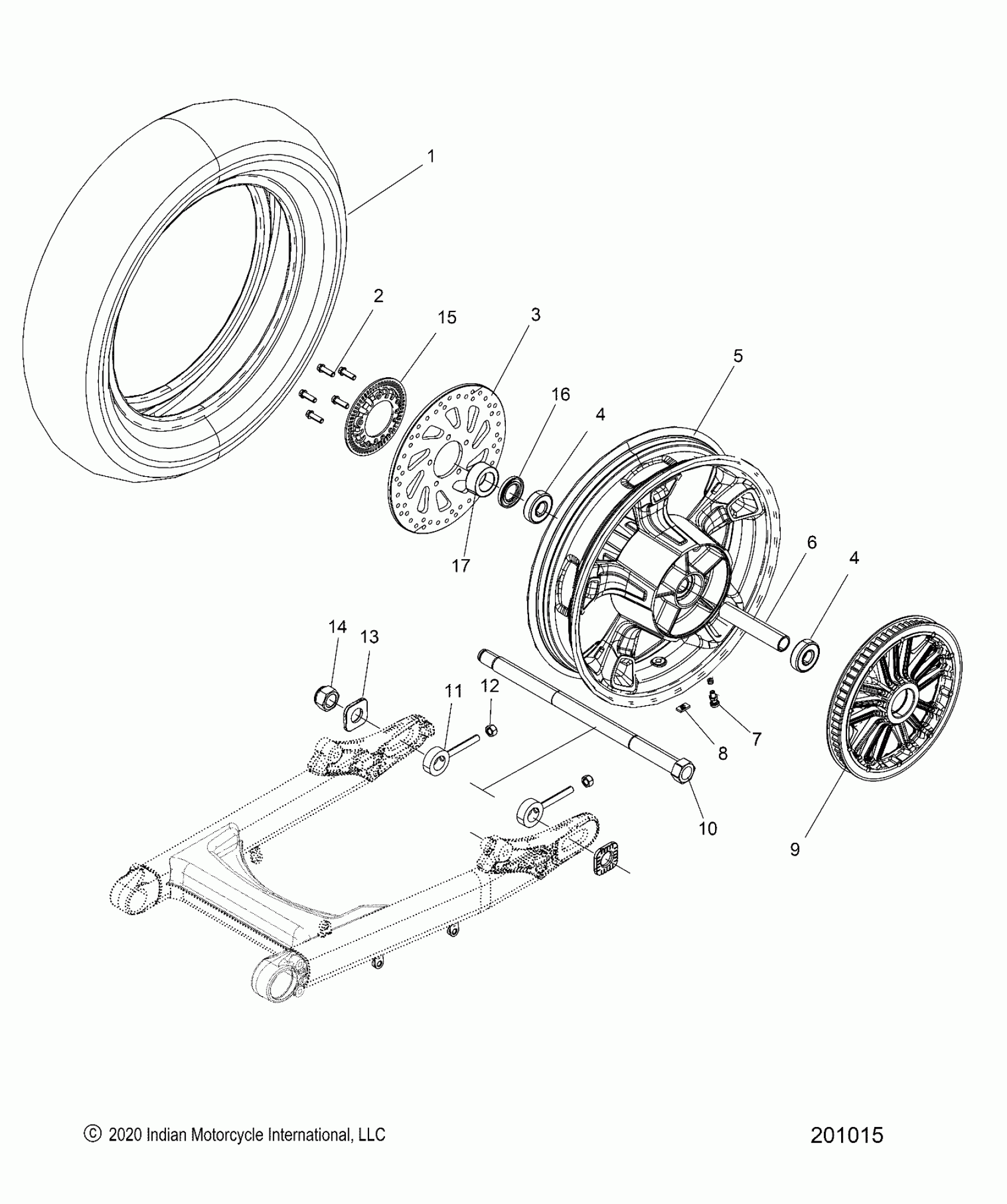 1

2

15

3

5

16

4

17

6

4

14

13

11

12

8

7

10

9

© 2020 Indian Motorcycle International, LLC

201015