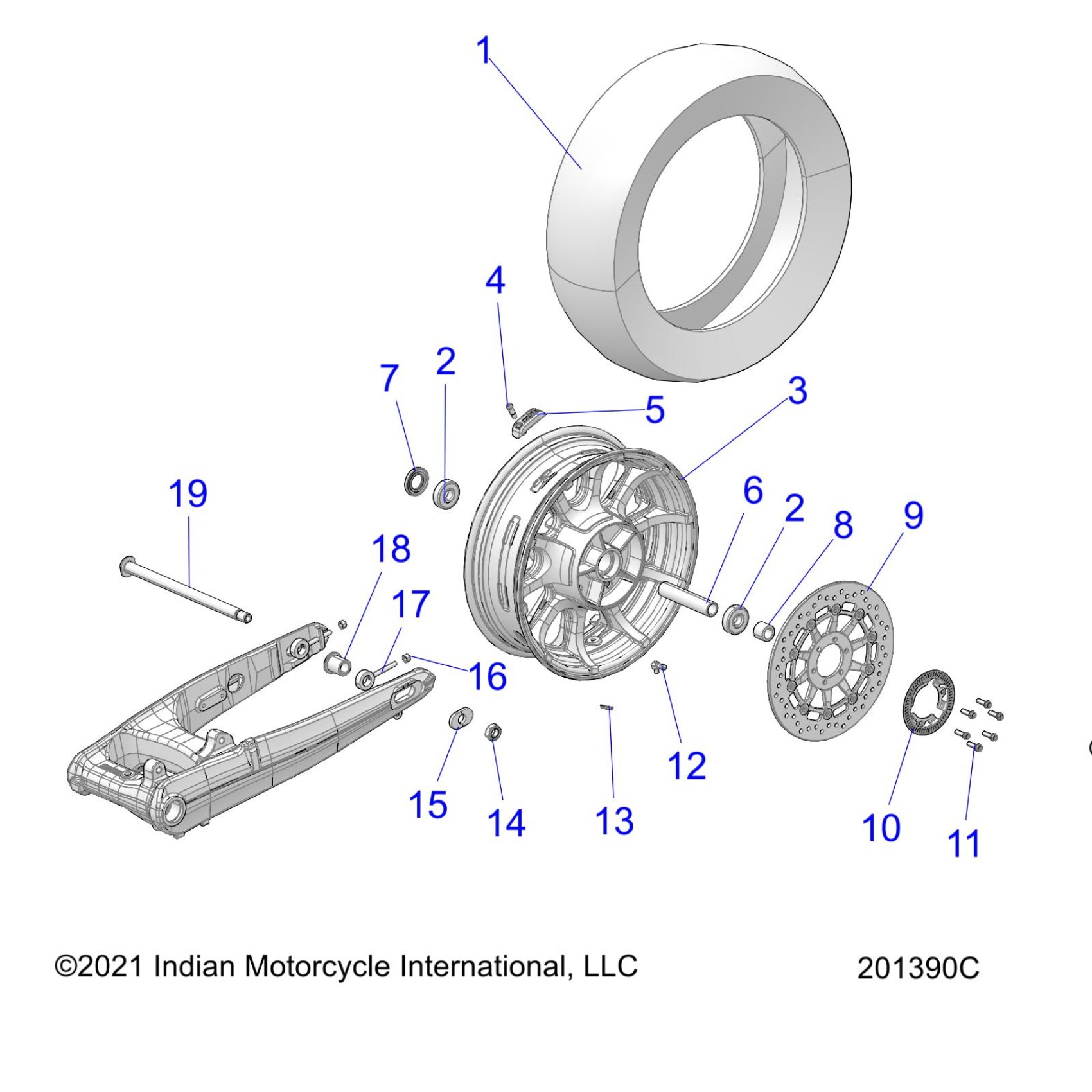 1

4

7 2

5

3

19

6 2

8

9

18

17

16

12

15

14

13

10

11

©2021 Indian Motorcycle International, LLC

201390C