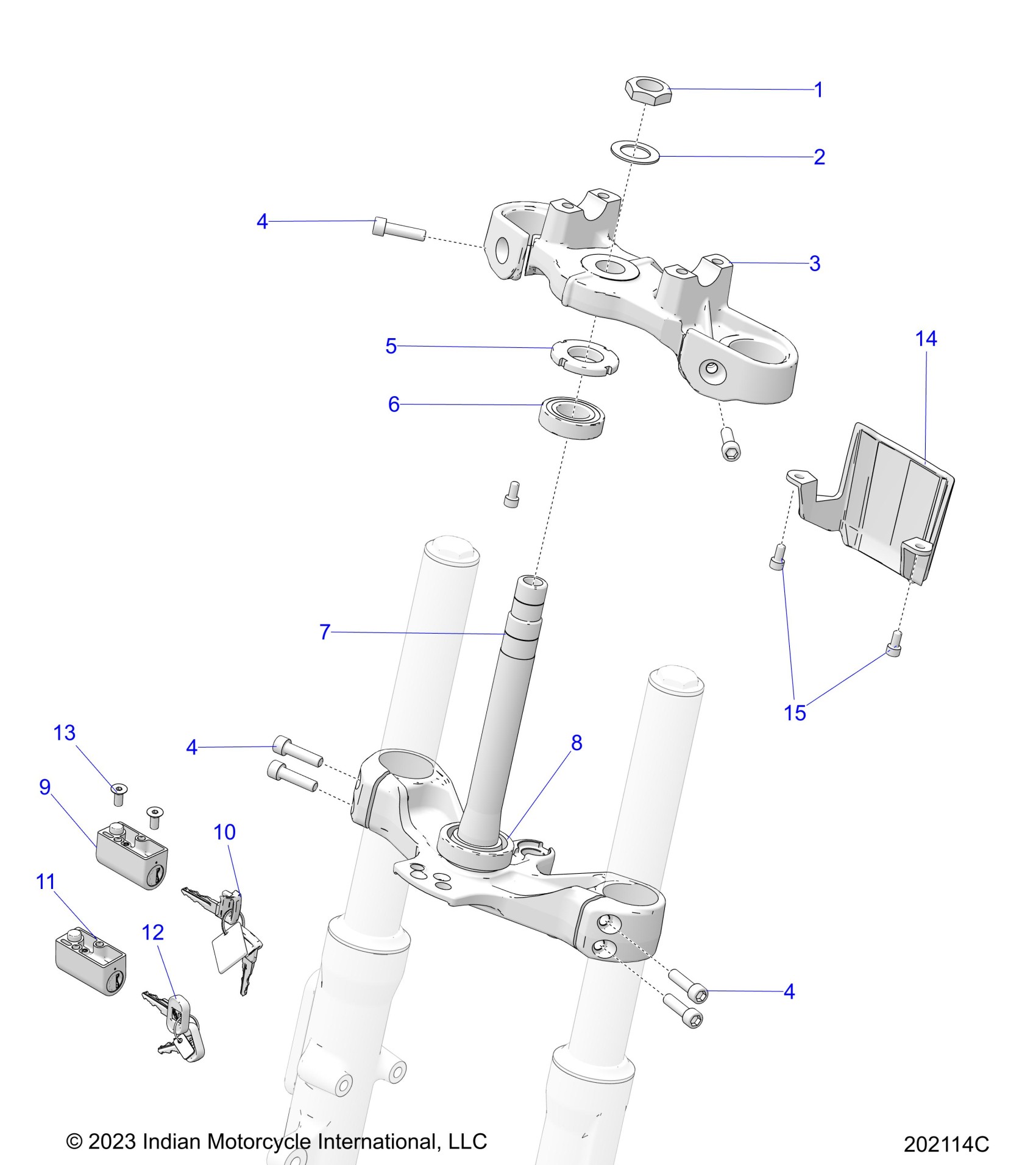 1
2
4
3
5
14
6
7
15
13
4
8
9
10
11
12
4
© 2023 Indian Motorcycle International, LLC
202114C