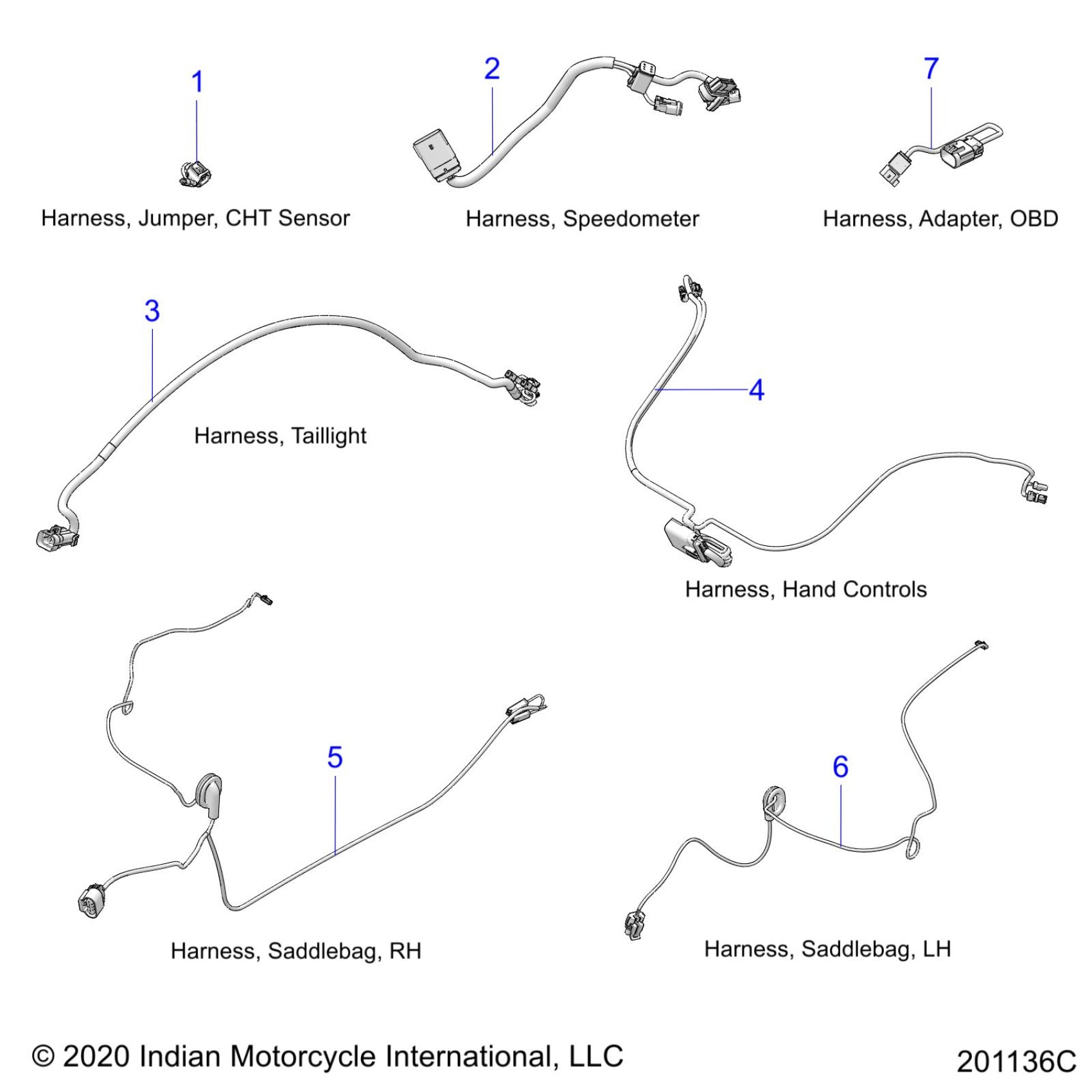 1

Harness, Jumper, CHT Sensor

2

Harness, Speedometer

7

Harness, Adapter, OBD

3

Harness, Taillight

4

Harness, Hand Controls

5

Harness, Saddlebag, RH

6

Harness, Saddlebag, LH

© 2020 Indian Motorcycle International, LLC

201136C