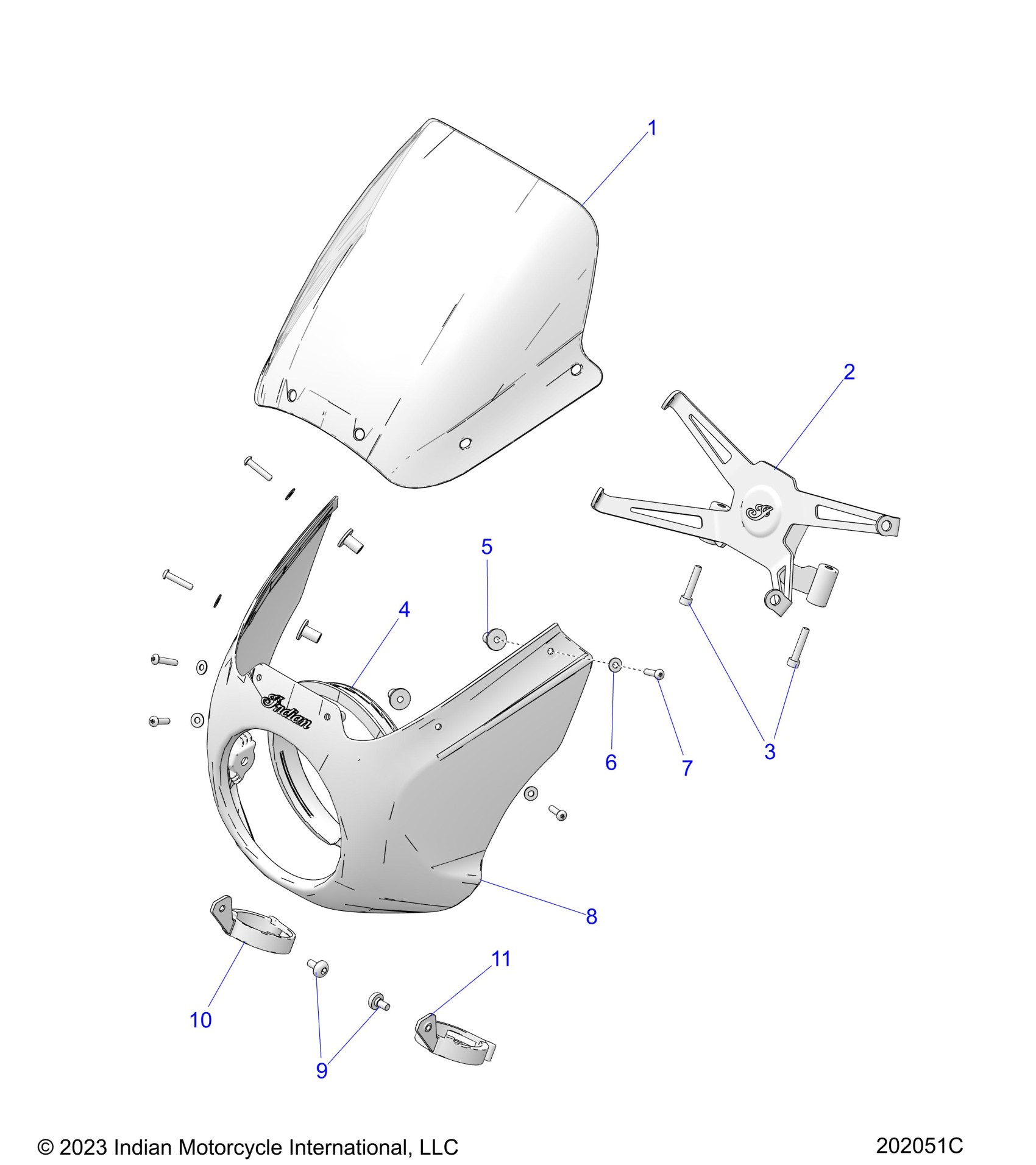 1
2
5
4
Indian
6
7
3
8
11
10
9

© 2023 Indian Motorcycle International, LLC

202051C