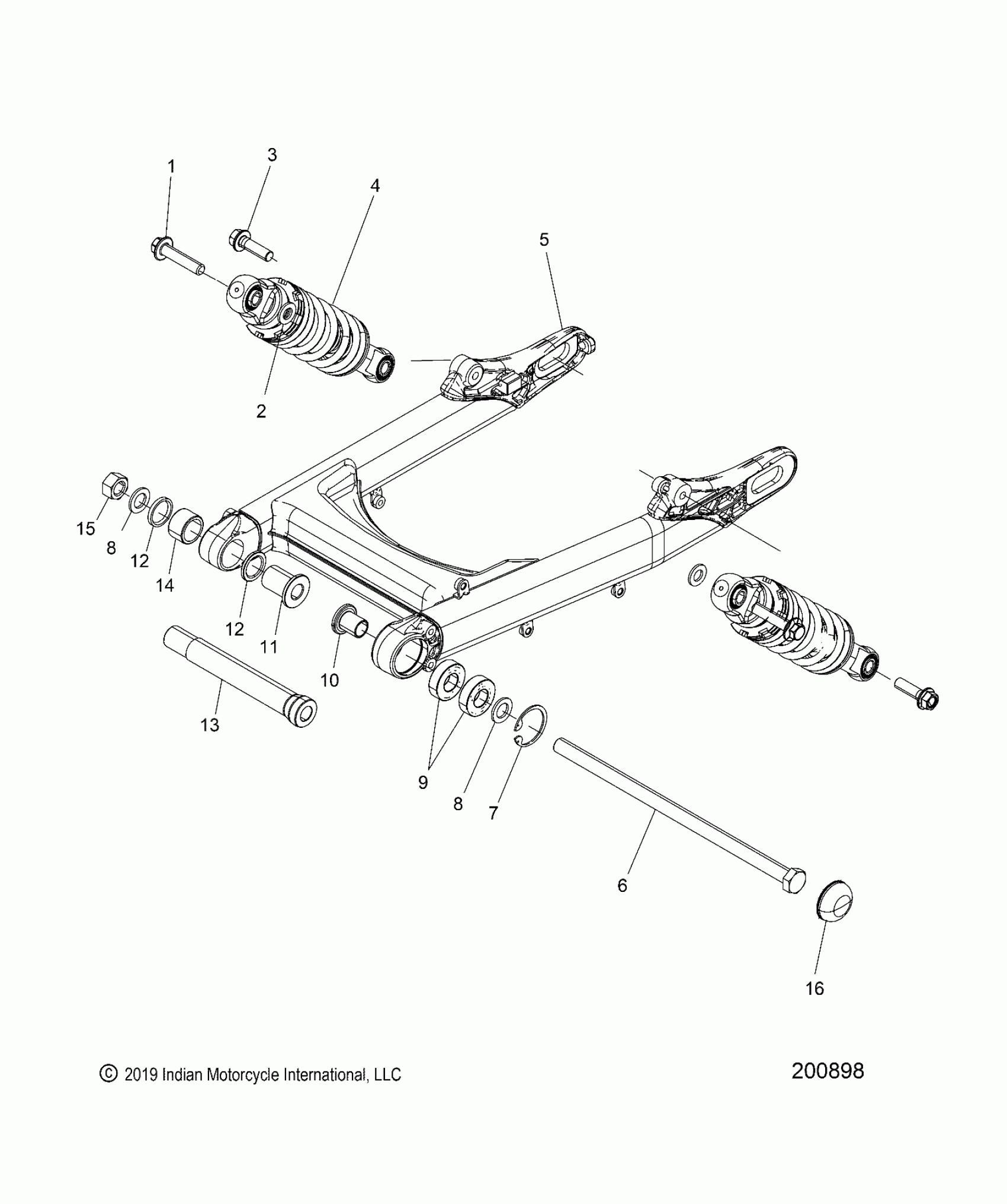 1
3
4
5
2
15
8
12
14
12
11
10
13
9
8
7
6
16

© 2019 Indian Motorcycle International, LLC

200898