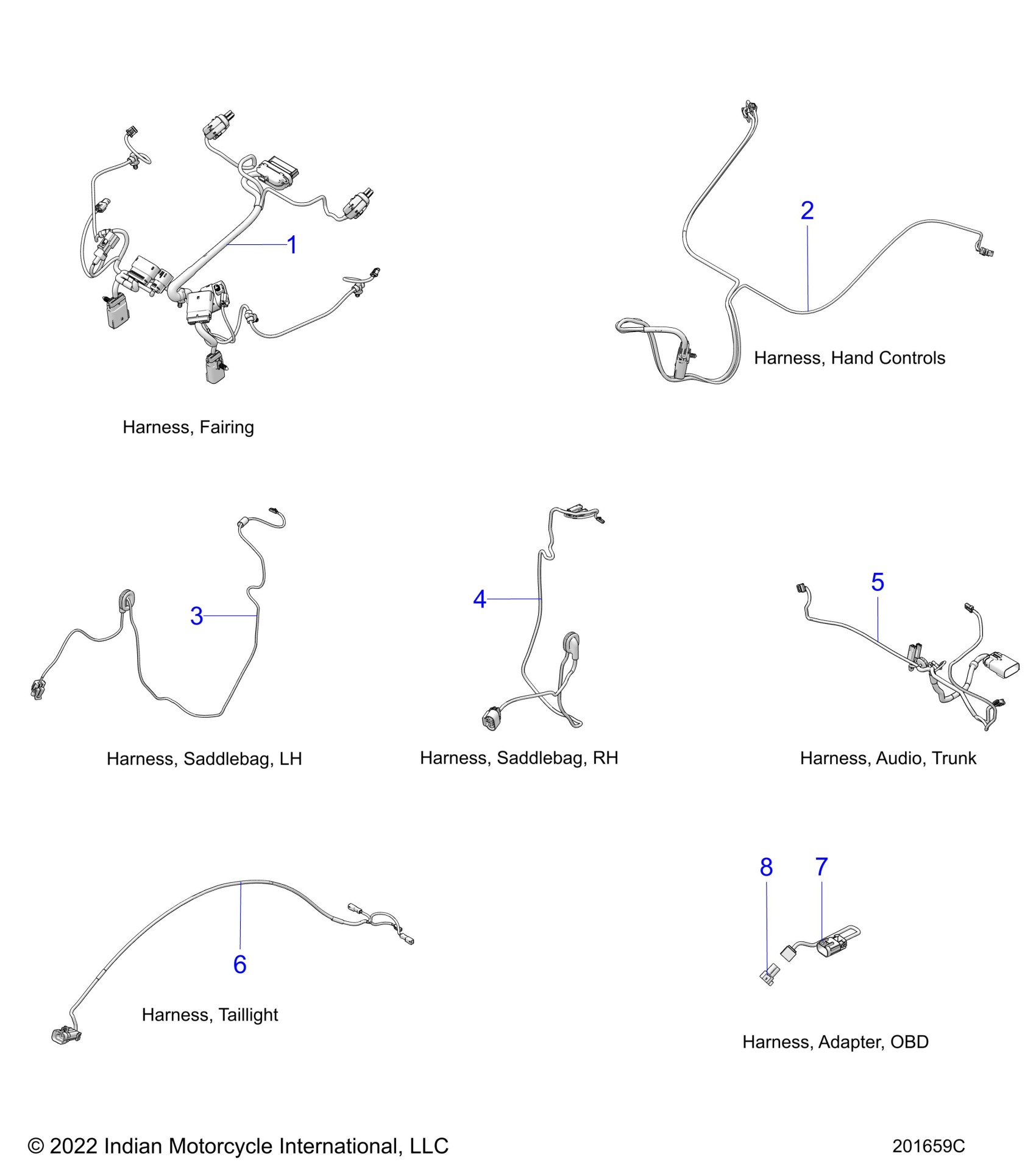 1

Harness, Fairing

2

Harness, Hand Controls

3

Harness, Saddlebag, LH

4

Harness, Saddlebag, RH

5

Harness, Audio, Trunk

6

Harness, Taillight

8 7

Harness, Adapter, OBD

© 2022 Indian Motorcycle International, LLC

201659C