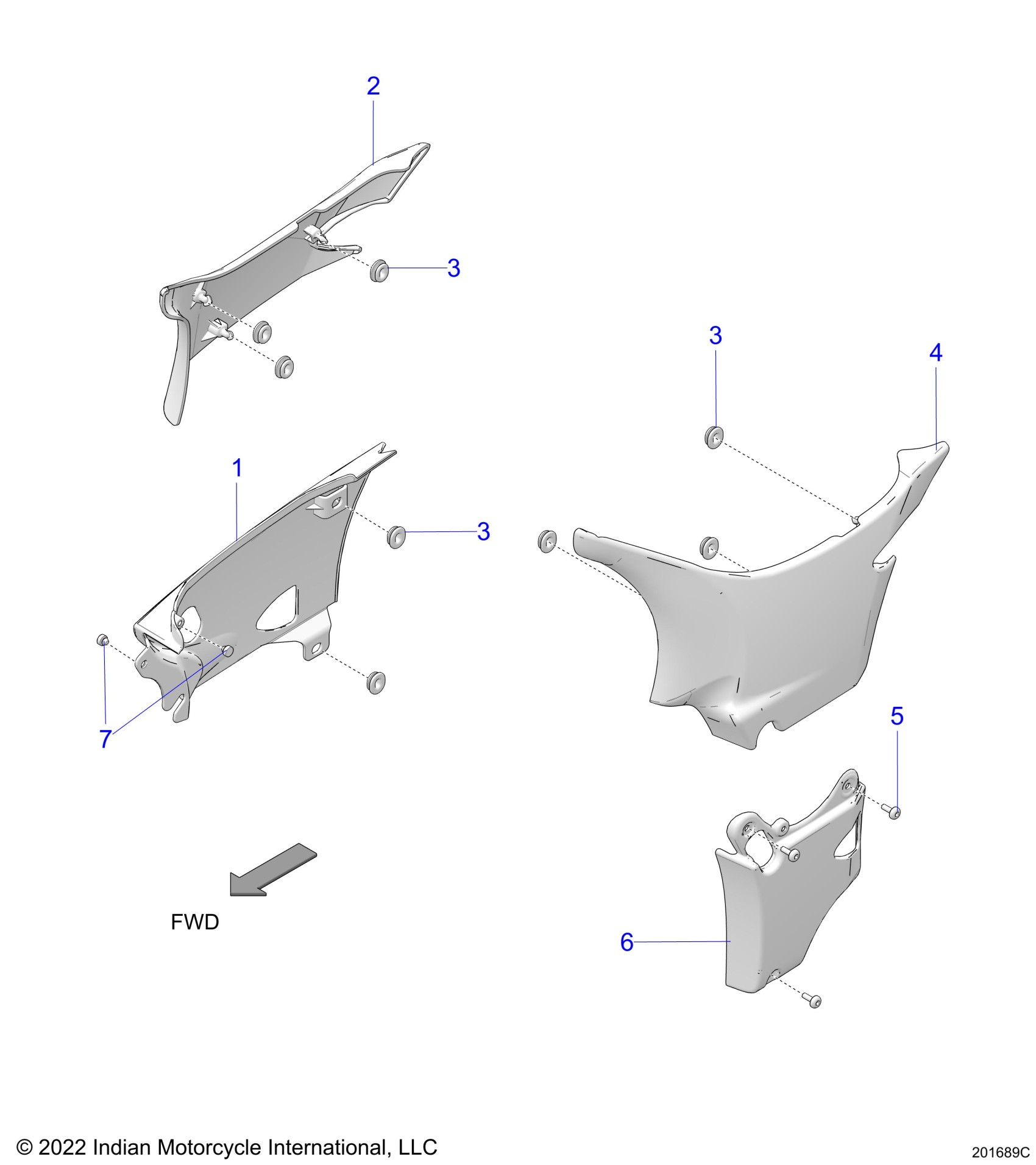 2

3

3

4

1

3

7

5

FWD

6

© 2022 Indian Motorcycle International, LLC

201689C