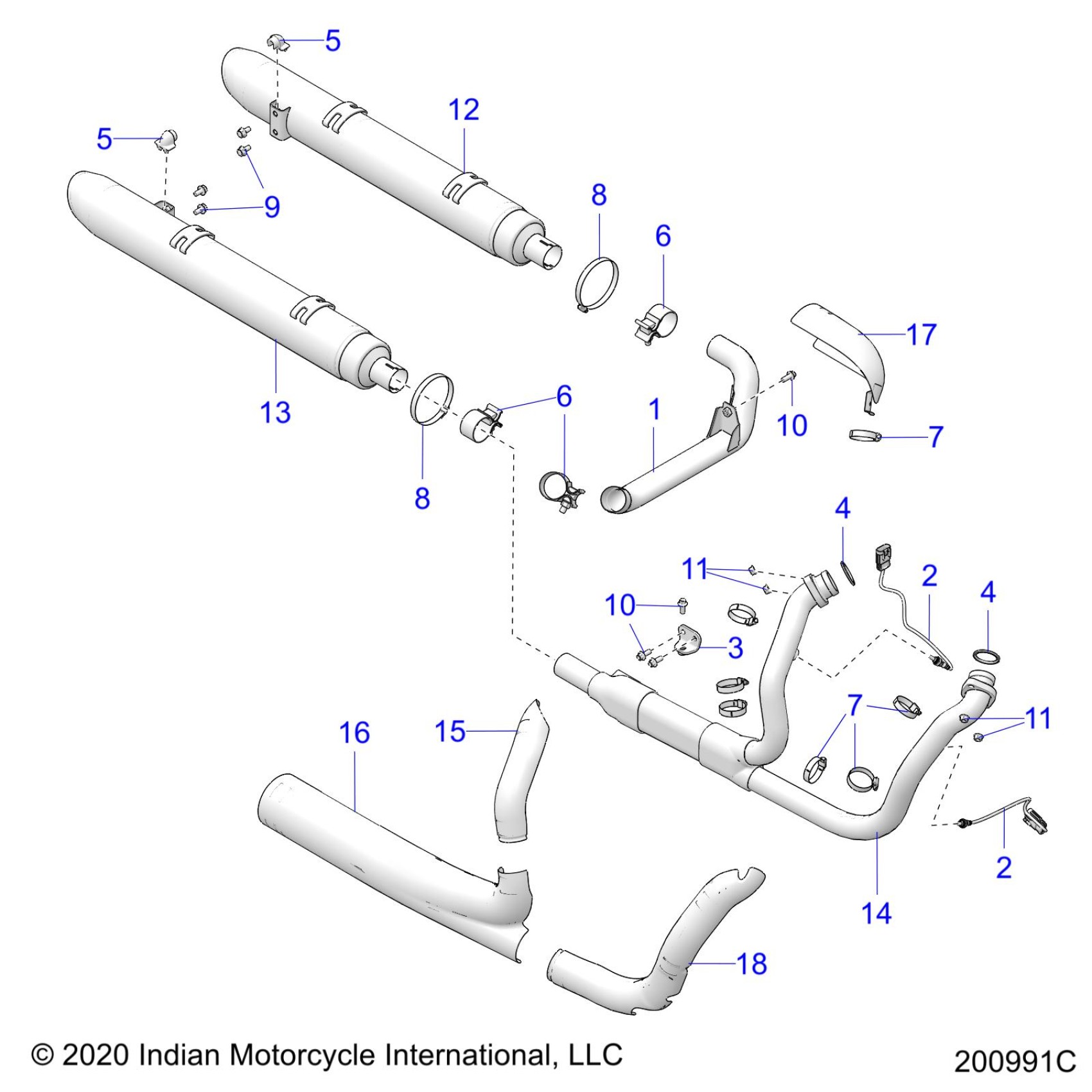 5
12
5
9
8
6
17
13
6
1
10
7
8
4
11
2
10
4
3
7
11
16
15
2
14
18

© 2020 Indian Motorcycle International, LLC

200991C