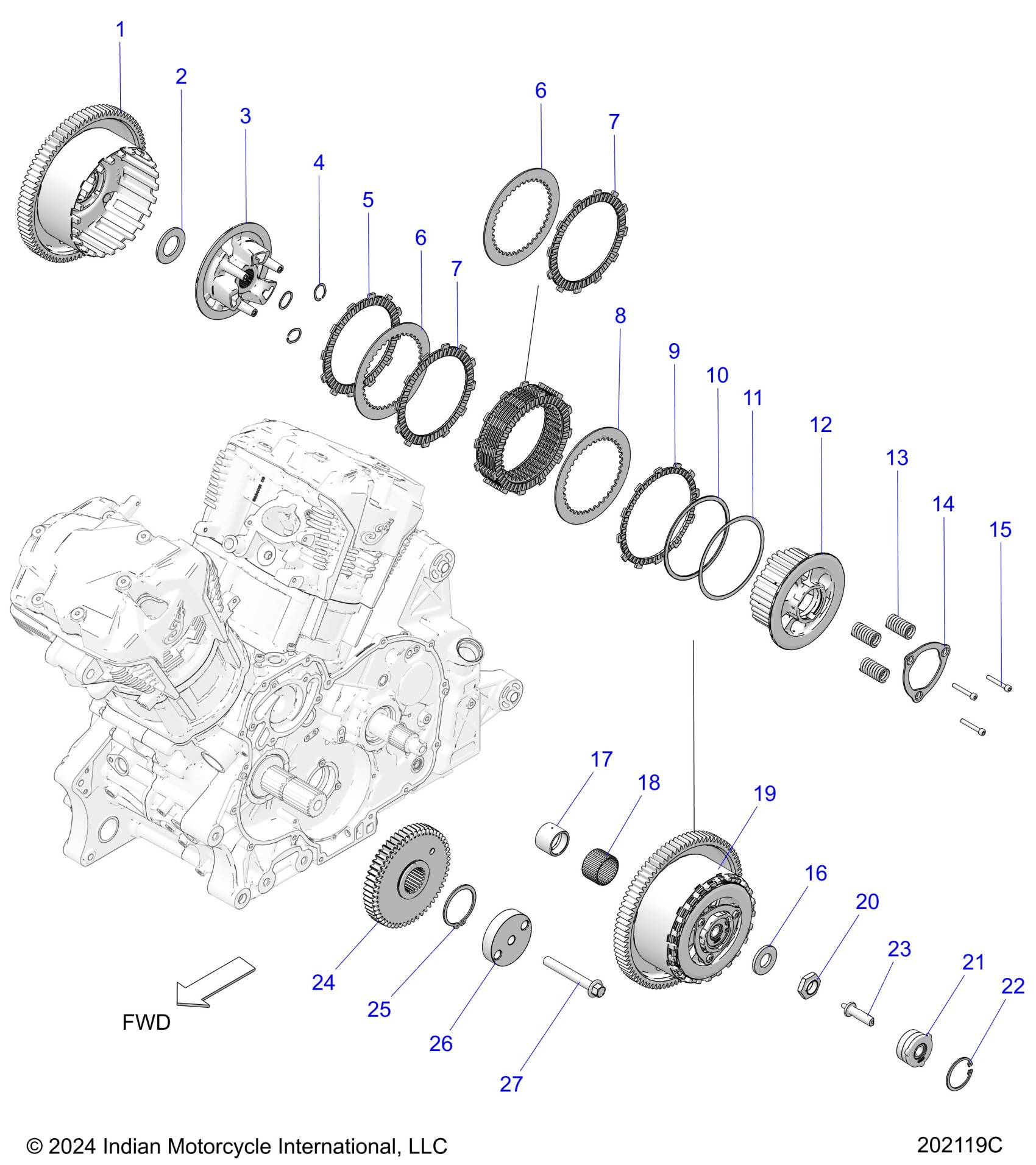 1
2
3
4
5
6
7
6
7
8
9
10
11
12
13
14
15
17
18
19
16
20
23
21
22
24
25
26
27
FWD

© 2024 Indian Motorcycle International, LLC

202119C