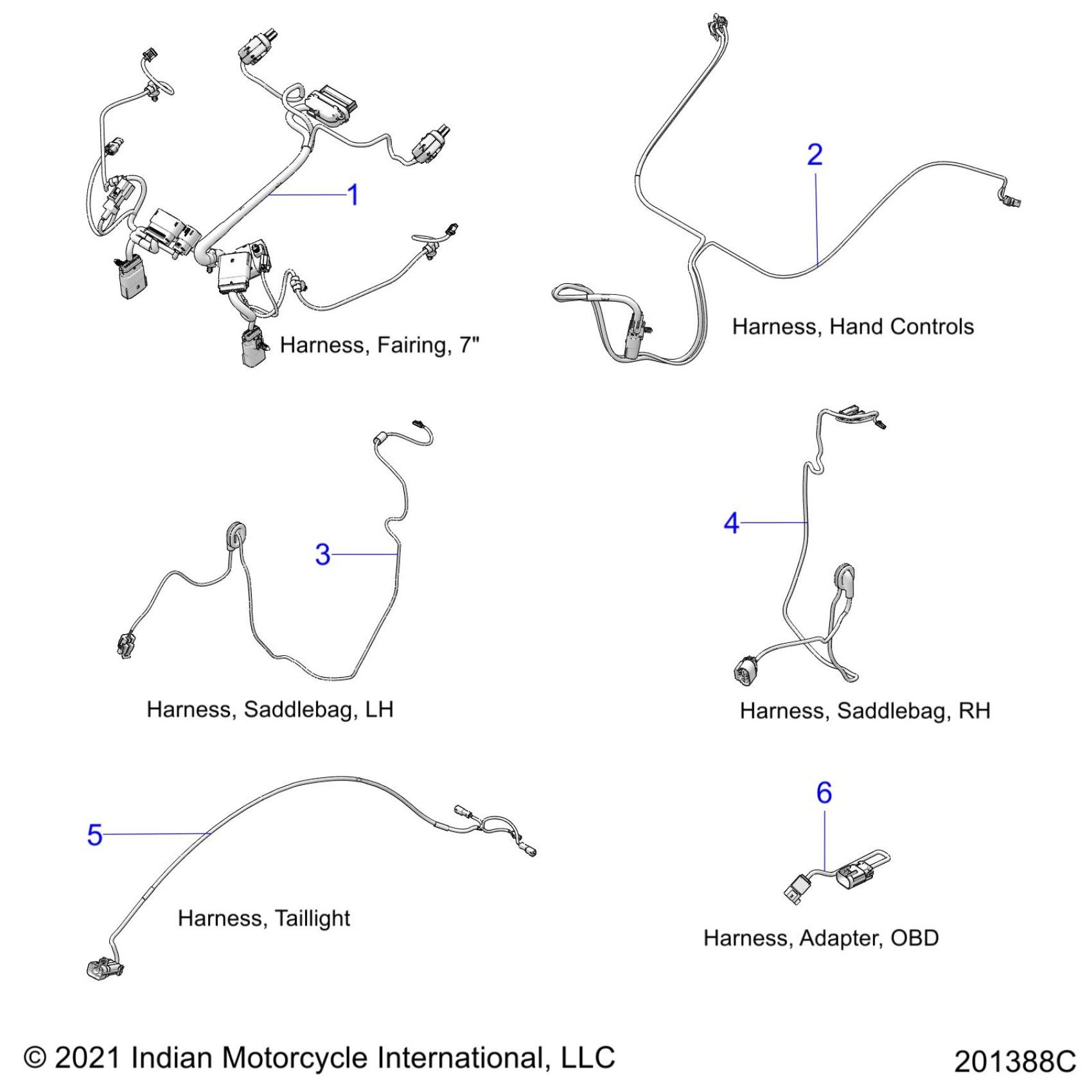 1

Harness, Fairing, 7"

2

Harness, Hand Controls

3

Harness, Saddlebag, LH

4

Harness, Saddlebag, RH

5

Harness, Taillight

6

Harness, Adapter, OBD

© 2021 Indian Motorcycle International, LLC

201388C