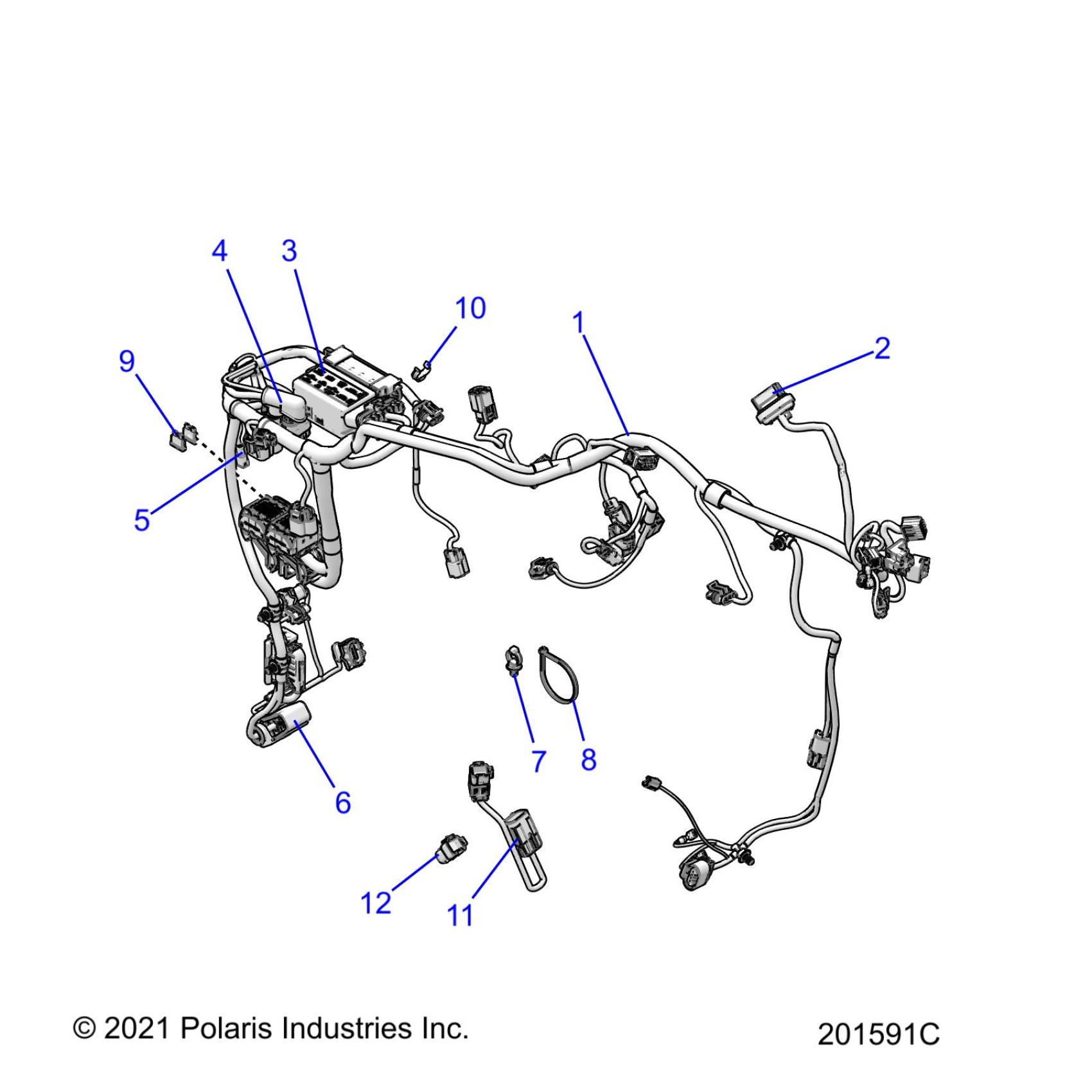 4
3
10
1
2
9
5
7
8
6
12
11

© 2021 Polaris Industries Inc.

201591C