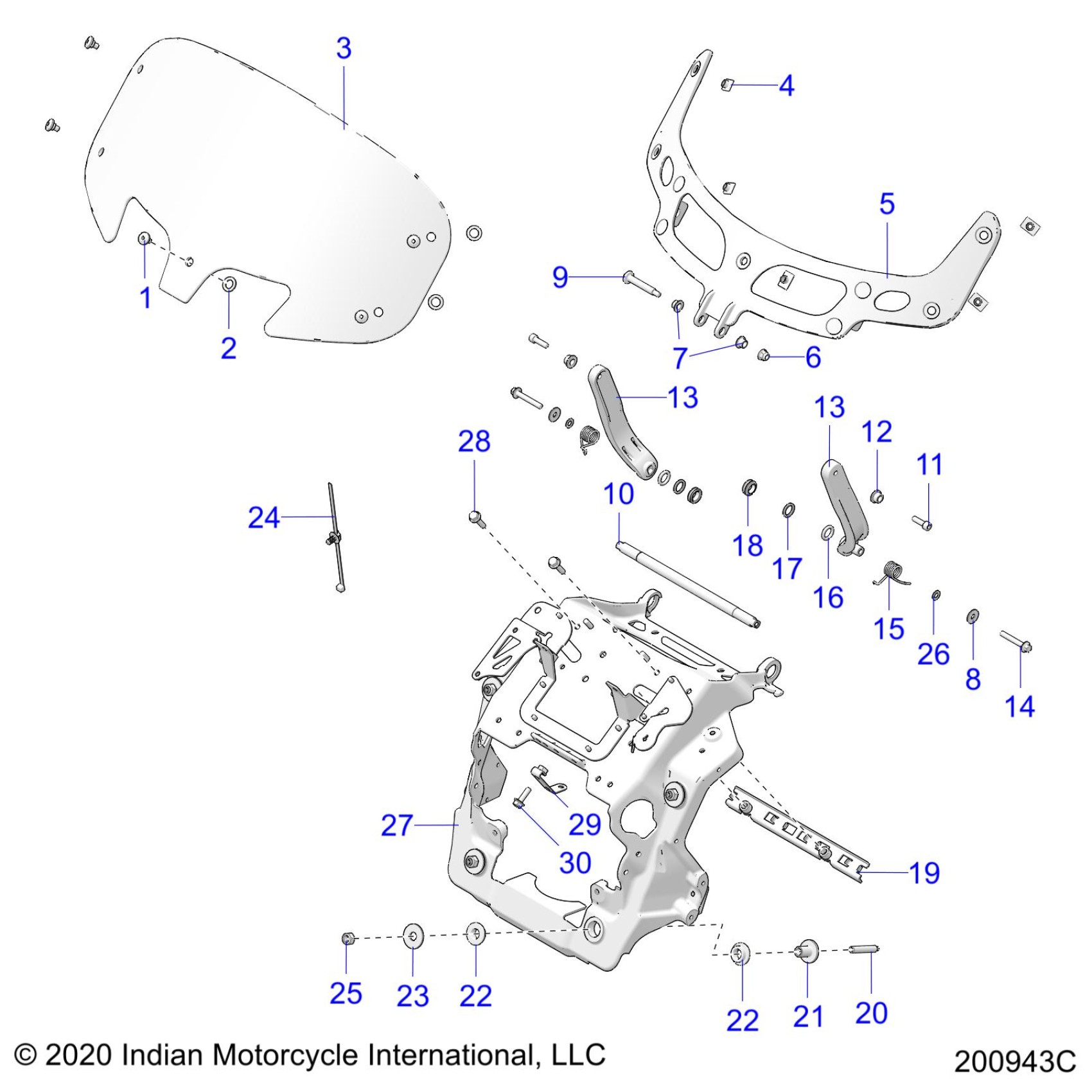 3
4
5
1
2
9
7
6
13
13
12
11
28
10
24
18
17
16
15
26
8
14
27
29
30
19
25
23
22
22
21
20
© 2020 Indian Motorcycle International, LLC
200943C