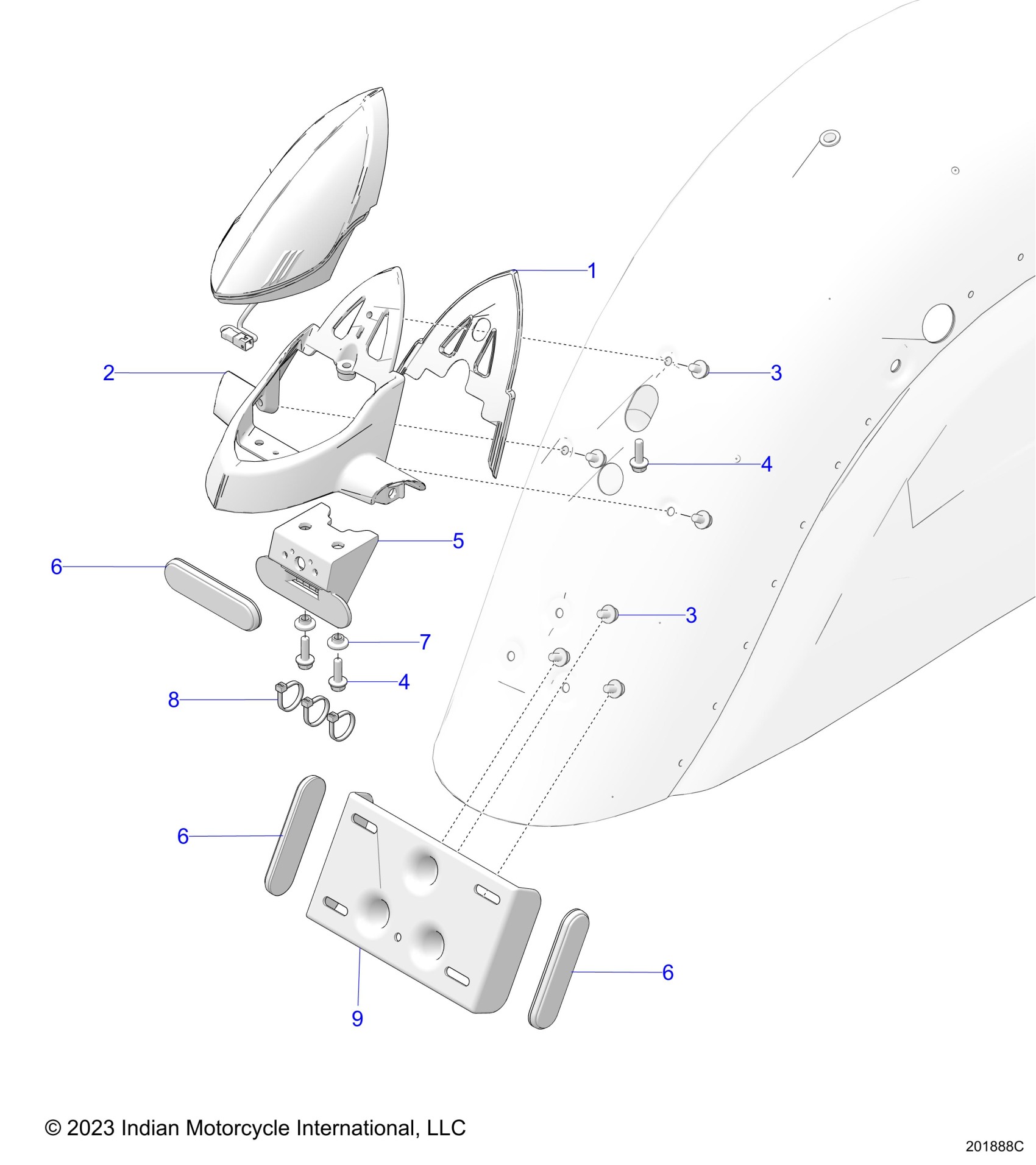 1
2
3
4
5
6
3
7
4
8
6
6
9

© 2023 Indian Motorcycle International, LLC

201888C