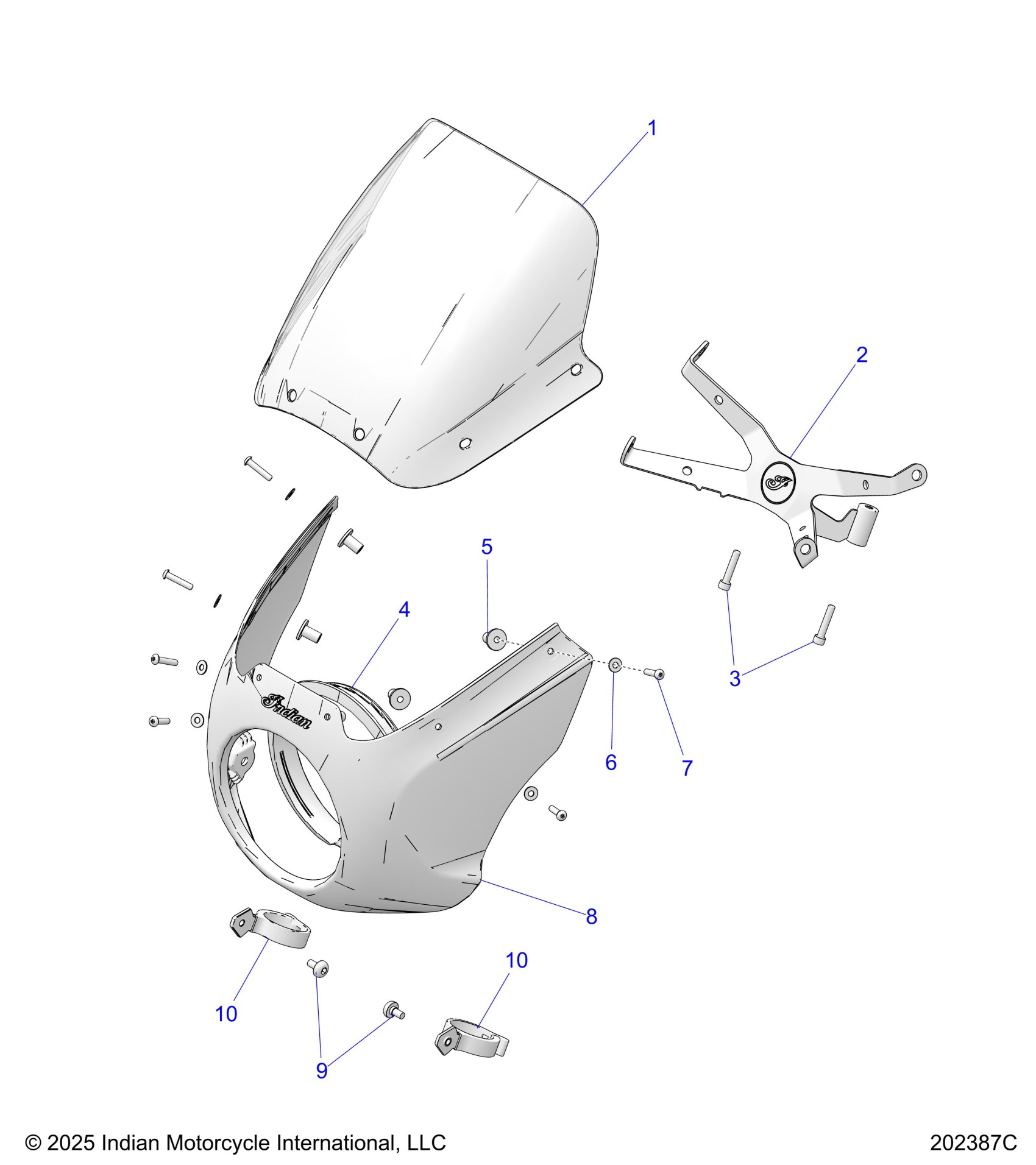 1
2
5
4
3
Indian
6
7
8
10
10
9

© 2025 Indian Motorcycle International, LLC
202387C