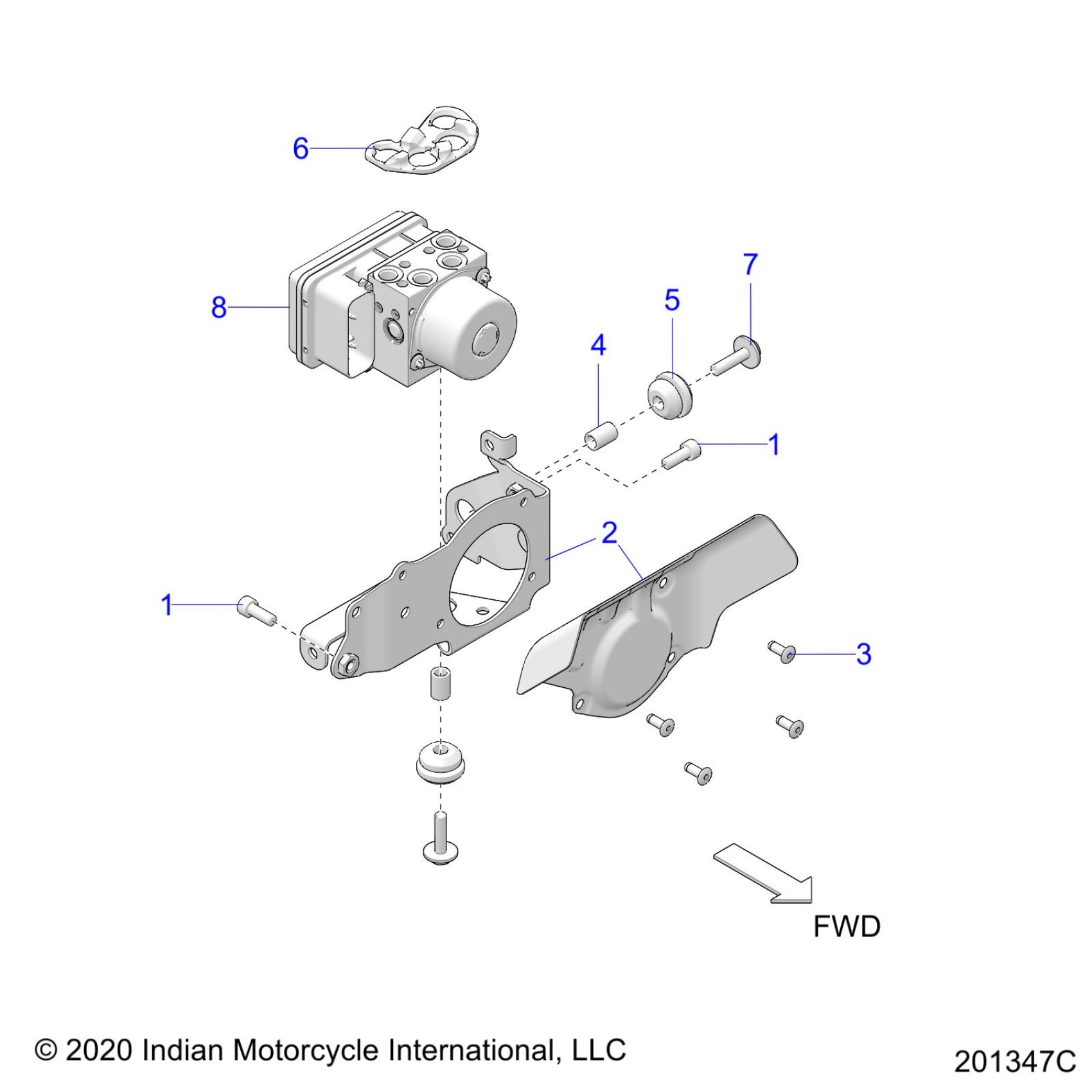 6

8

7

5

4

1

2

1

3

FWD

© 2020 Indian Motorcycle International, LLC

201347C