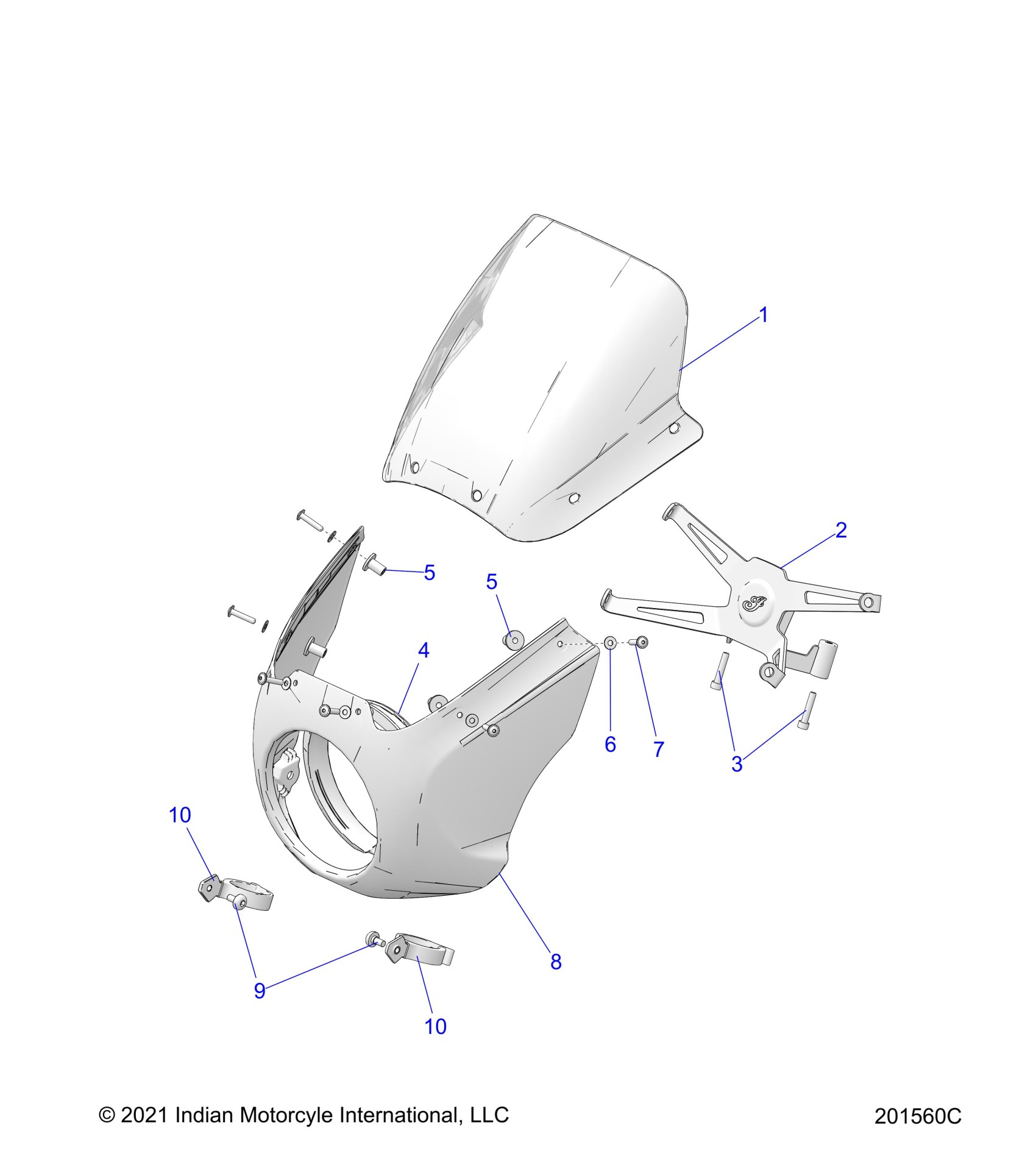 1

2

5

5

4

6

7

3

10

8

9

10

© 2021 Indian Motorcyle International, LLC

201560C