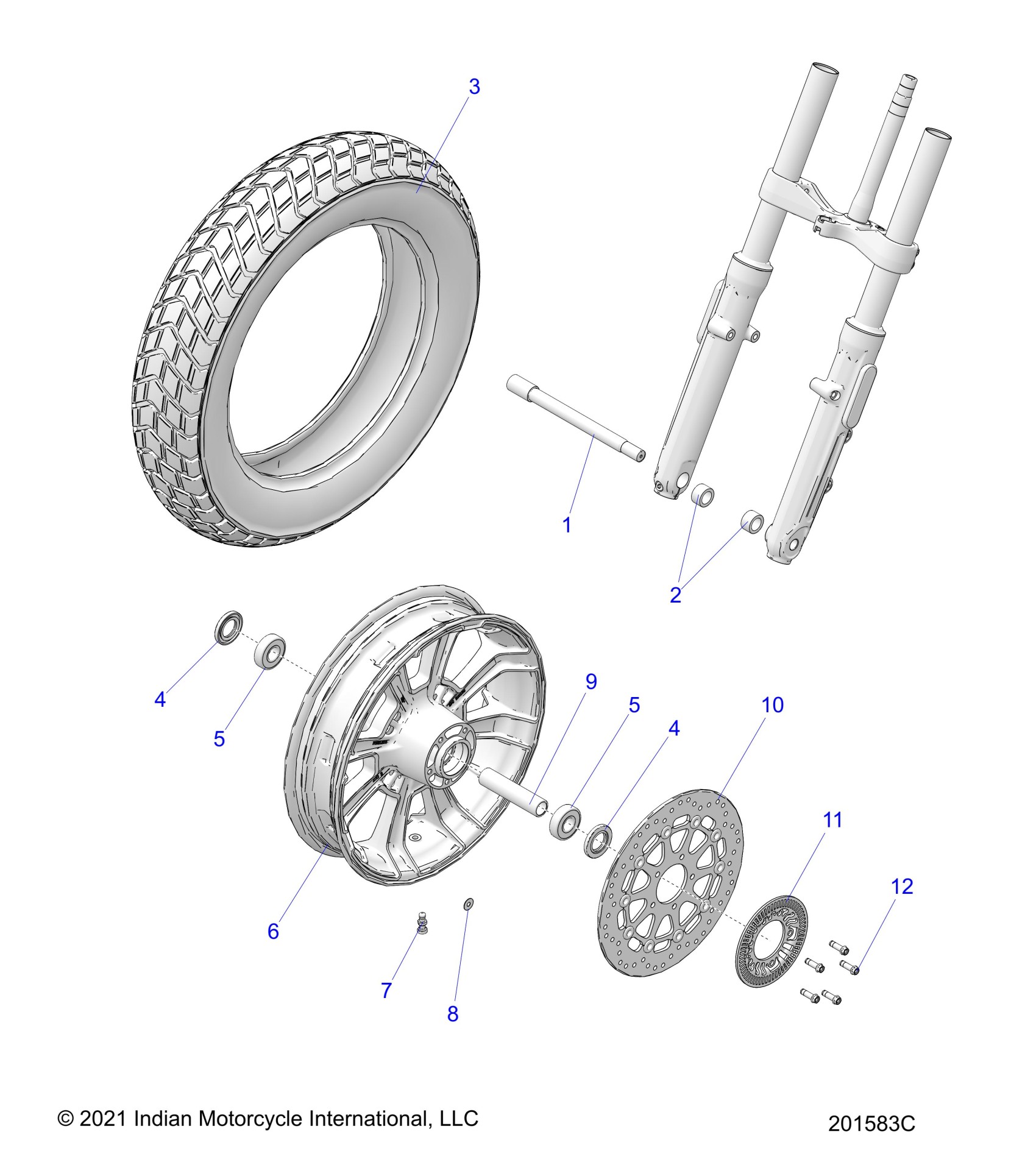 3

1

2

4

5

9

5

4

10

11

12

6

7

8

© 2021 Indian Motorcycle International, LLC

201583C