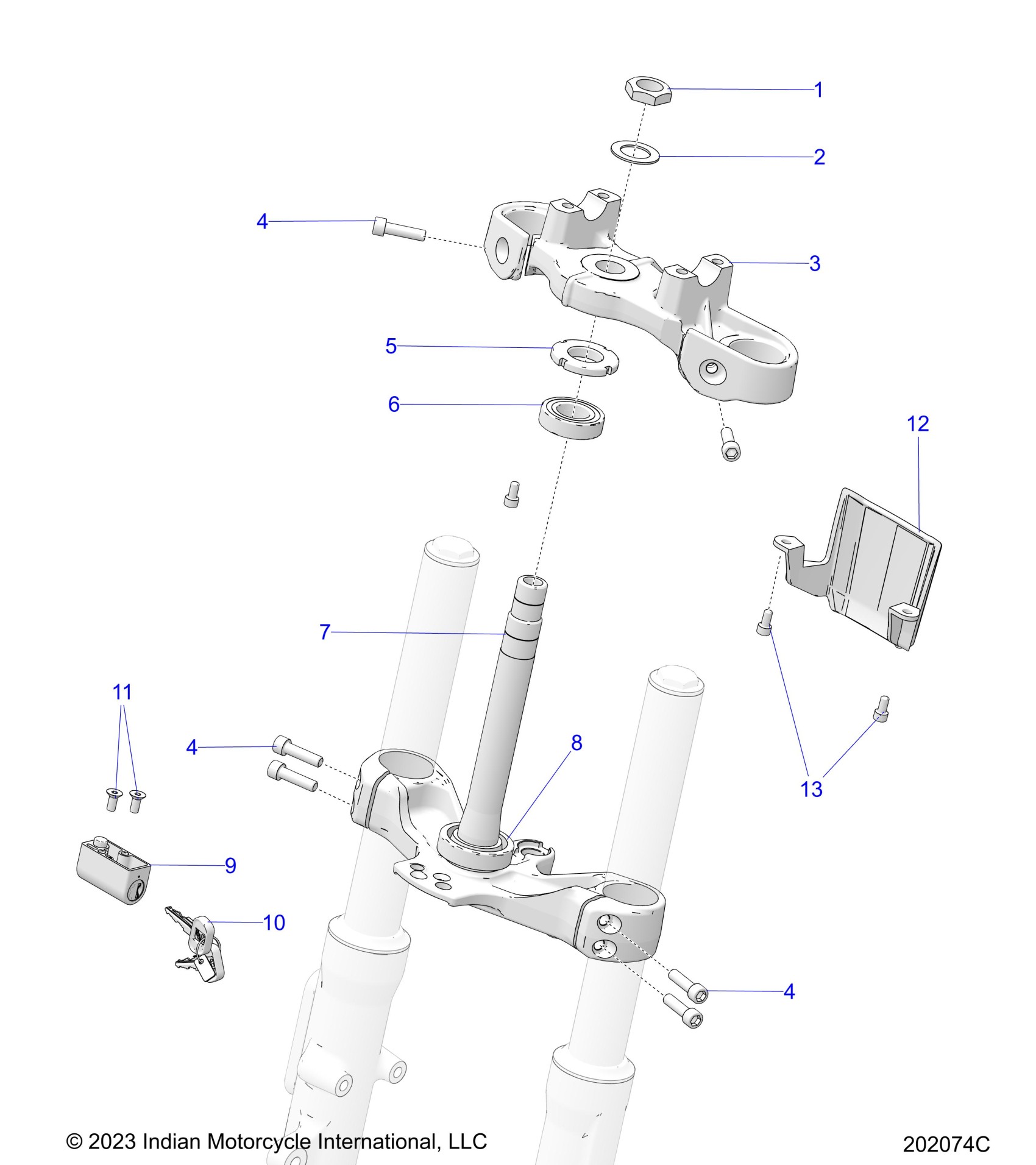 1
2
4
3
5
6
12
7
11
4
8
13
9
10
4

© 2023 Indian Motorcycle International, LLC

202074C