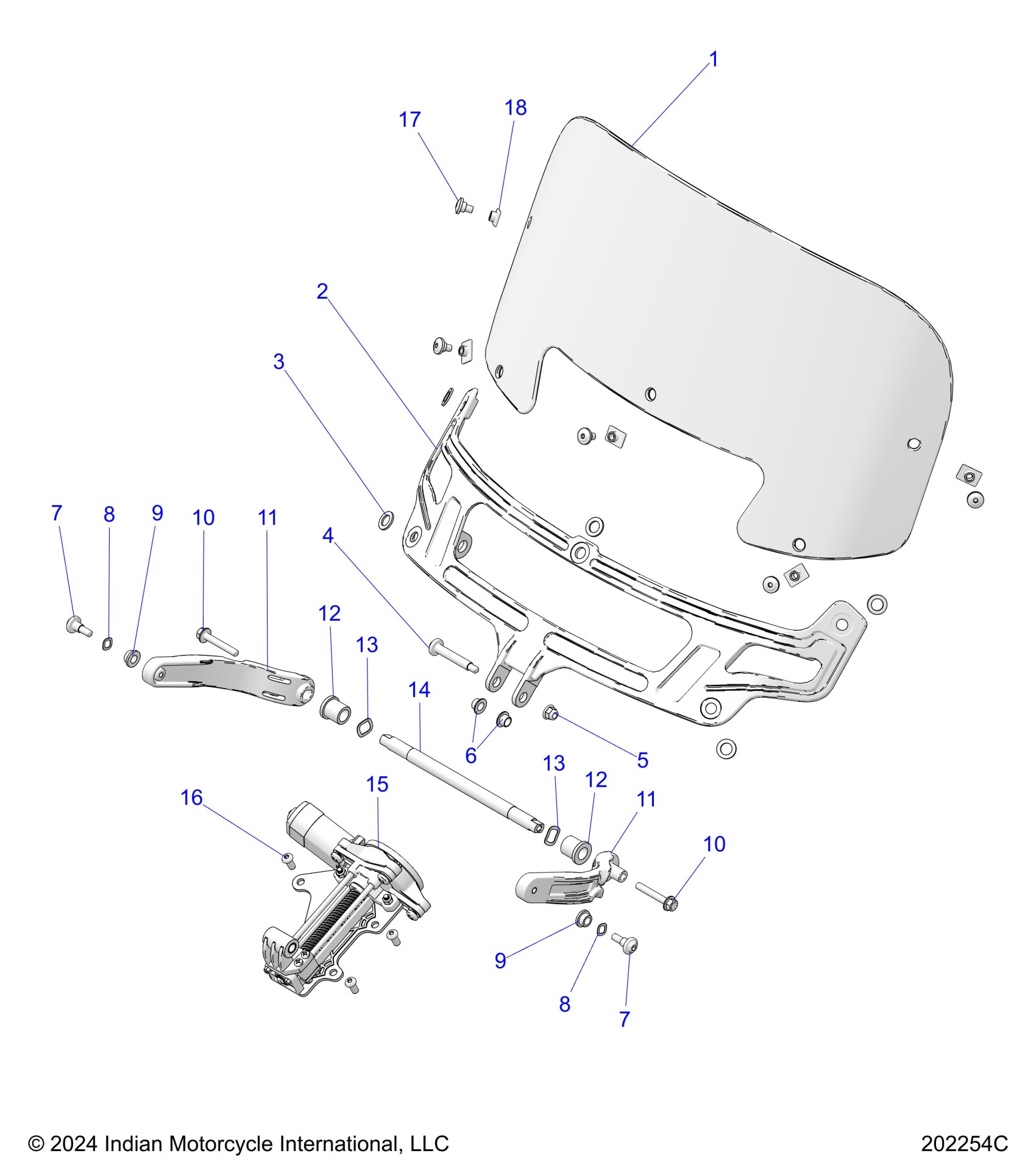 1
17
18
2
3
7
8
9
10
11
4
12
13
14
6
5
13
12
11
16
15
10
9
8
7

© 2024 Indian Motorcycle International, LLC

202254C