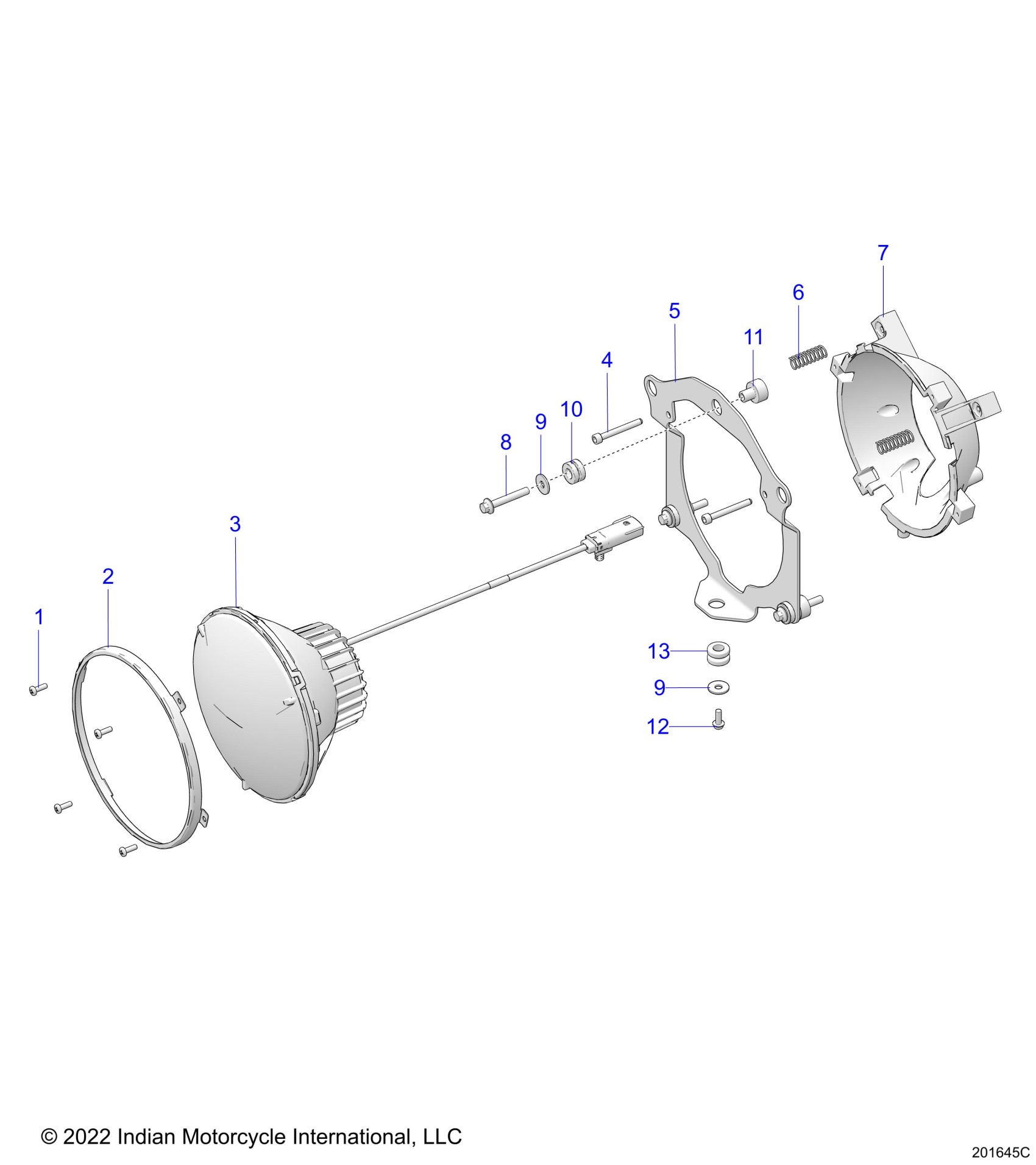 7
6
5
11
4
10
9
8
3
2
1
13
9
12

© 2022 Indian Motorcycle International, LLC

201645C