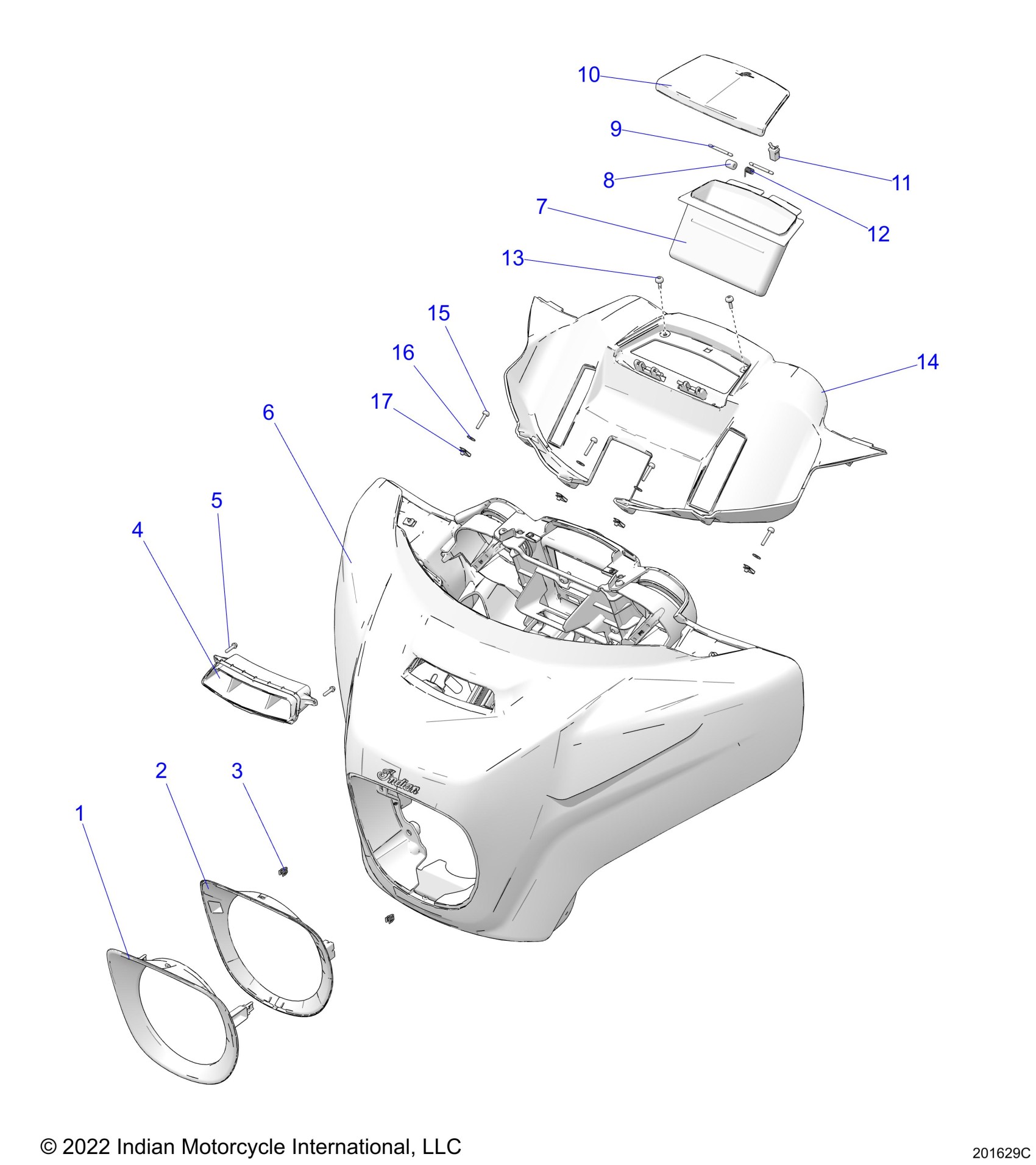 10

9

11

8

7

12

13

15

16

14

17

6

5

4

Indian

2

3

1

© 2022 Indian Motorcycle International, LLC

201629C