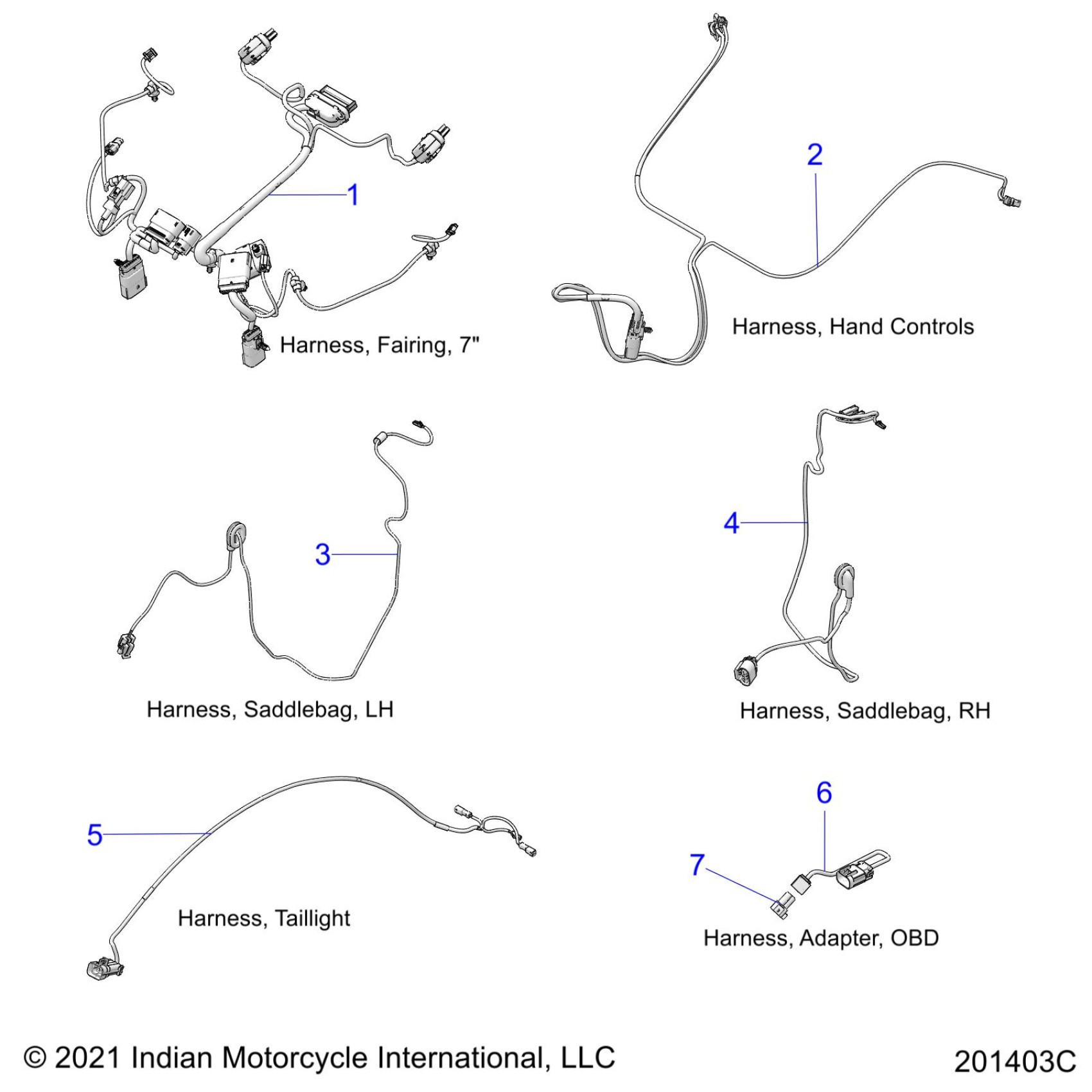 1

Harness, Fairing, 7"

2

Harness, Hand Controls

3

Harness, Saddlebag, LH

4

Harness, Saddlebag, RH

5

Harness, Taillight

6

7

Harness, Adapter, OBD

© 2021 Indian Motorcycle International, LLC

201403C