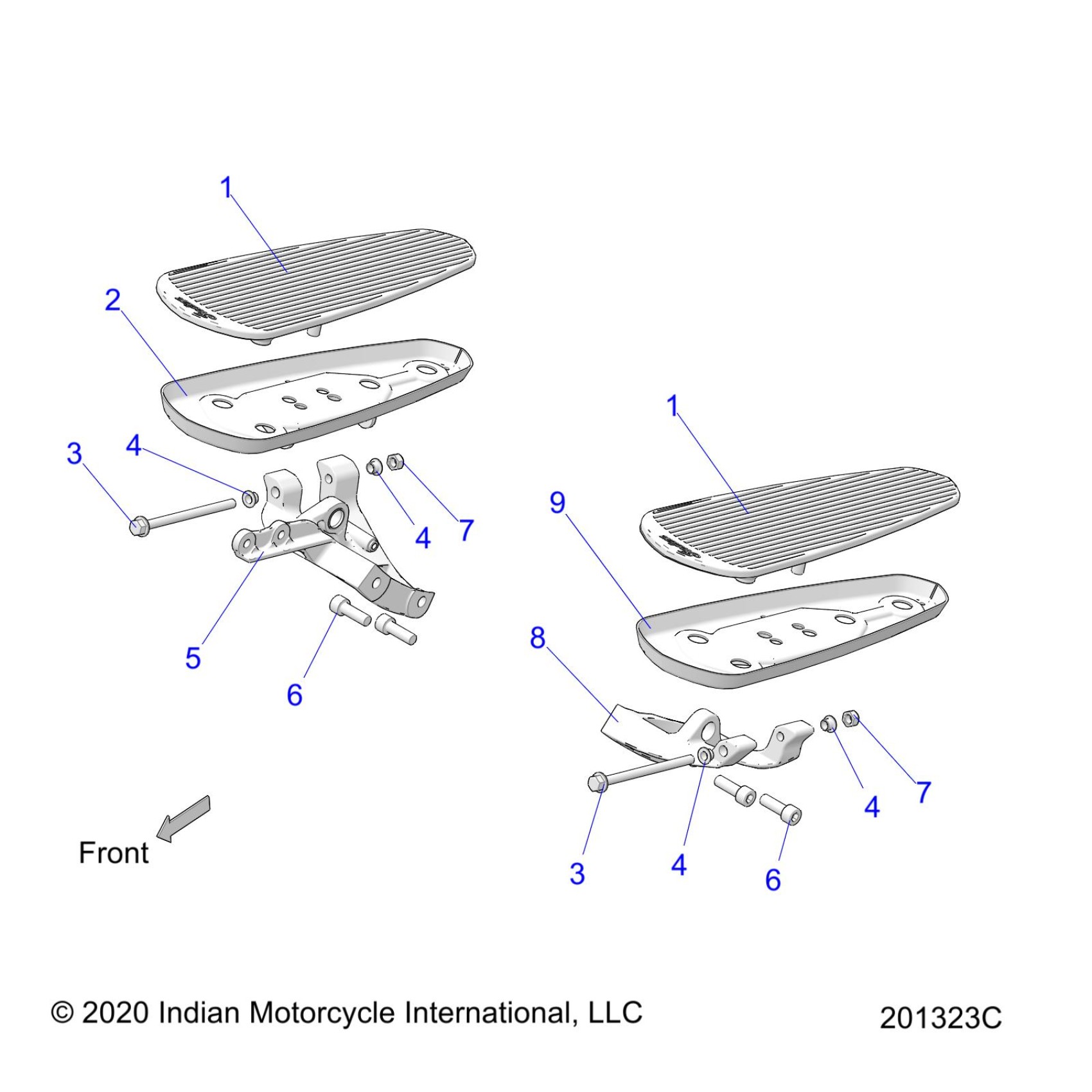 1
2
3
4
4
7
5
6
1
9
8
4
7
3
4
6
Front

© 2020 Indian Motorcycle International, LLC

201323C