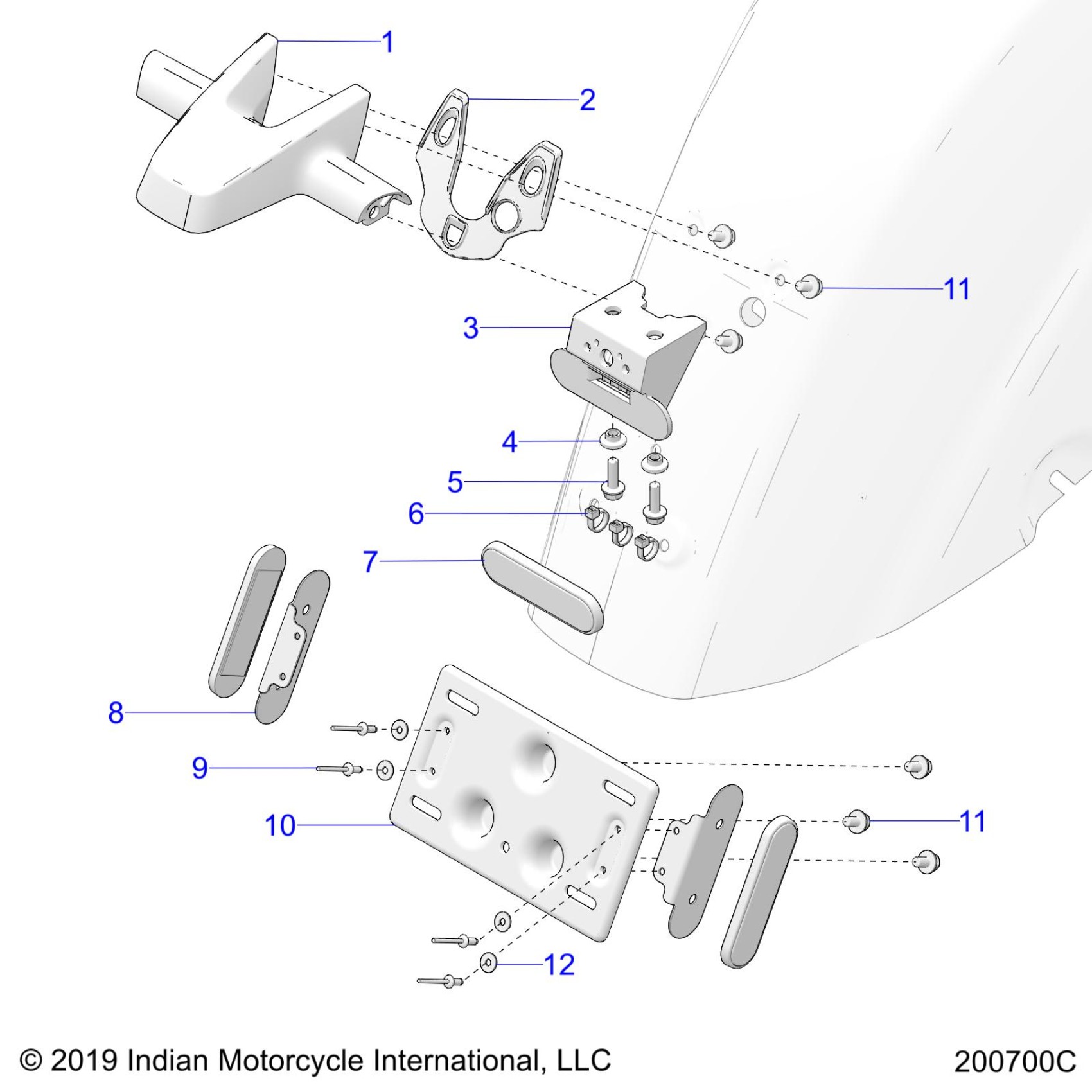 1
2
11
3
4
5
6
7
8
9
10
11
12

© 2019 Indian Motorcycle International, LLC

200700C