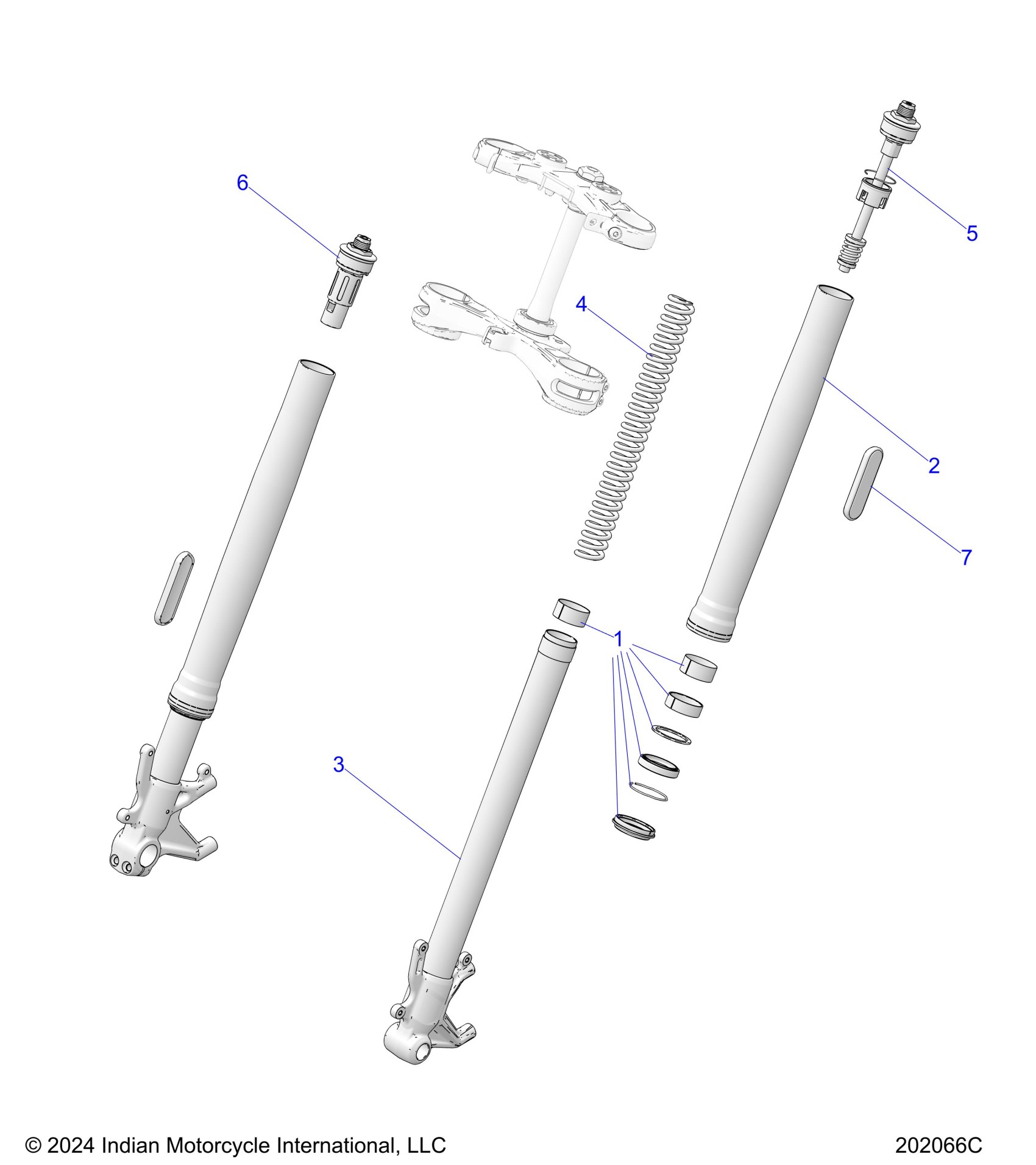 6

5

4

2

7

1

3

© 2024 Indian Motorcycle International, LLC

202066C