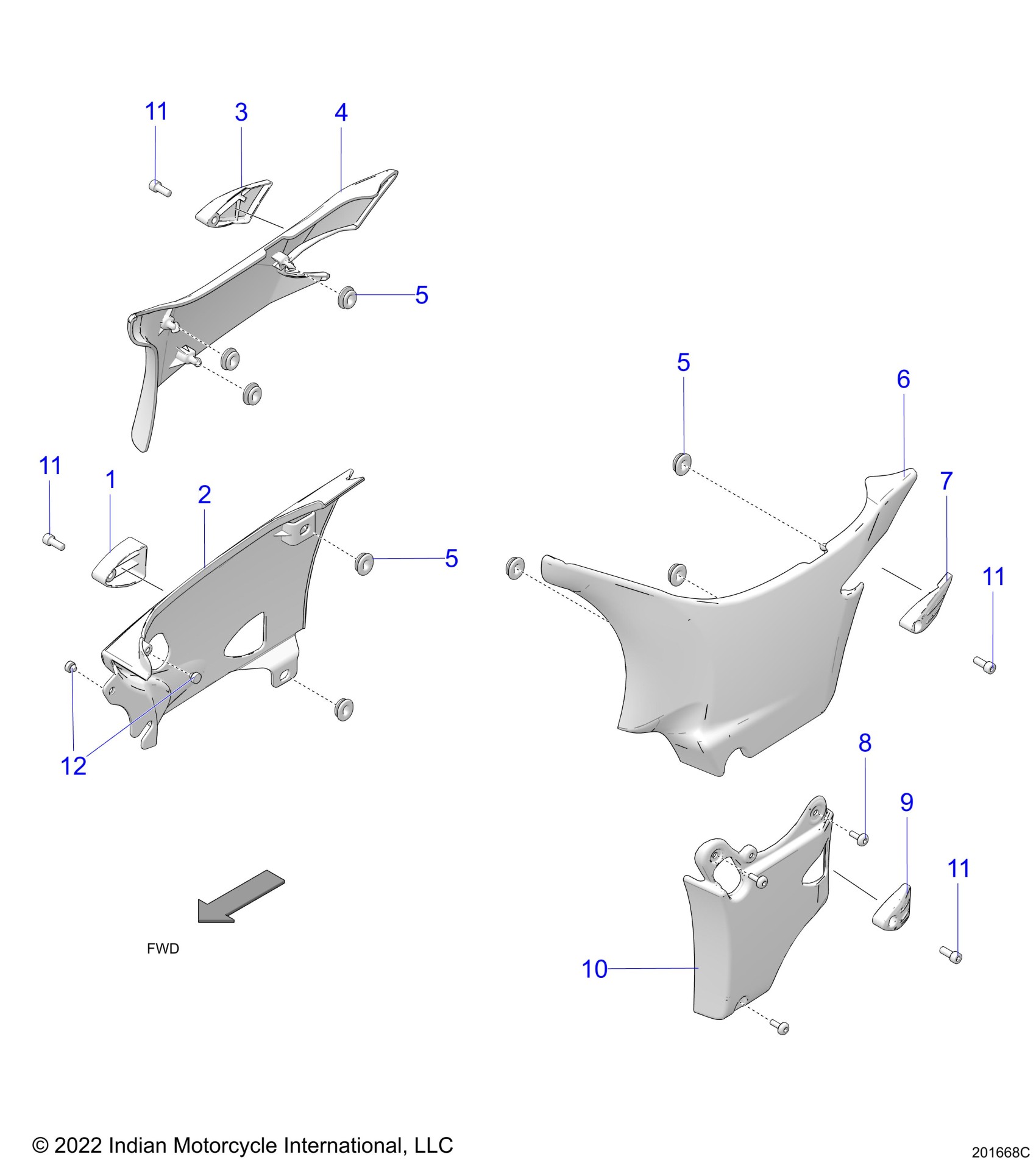 11
3
4
5
5
6
11
1
2
7
5
11
12
8
9
11
FWD
10
© 2022 Indian Motorcycle International, LLC
201668C