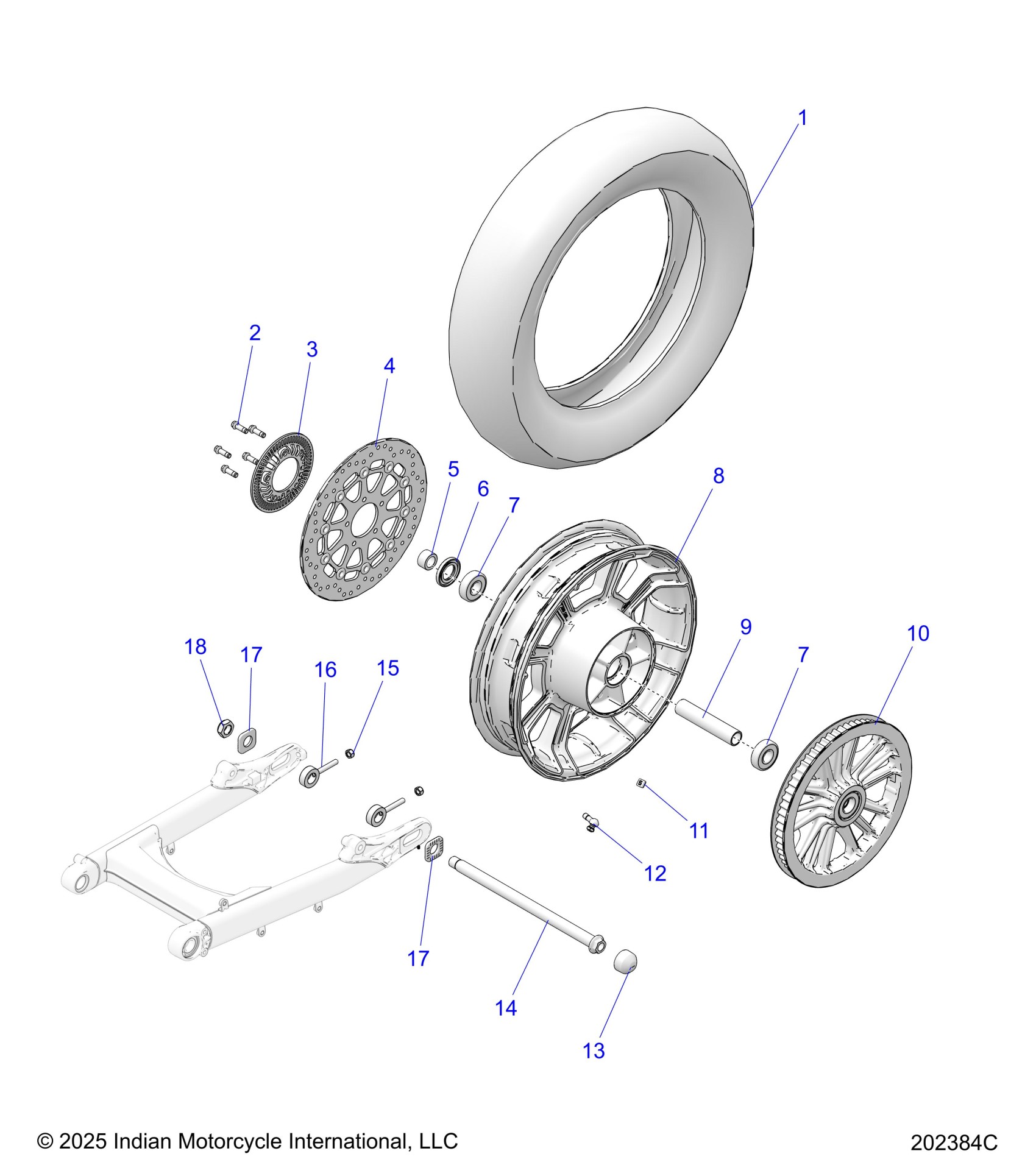 1
2
3
4
5
6
7
8
9
7
10
18
17
16
15
11
12
17
14
13

© 2025 Indian Motorcycle International, LLC

202384C