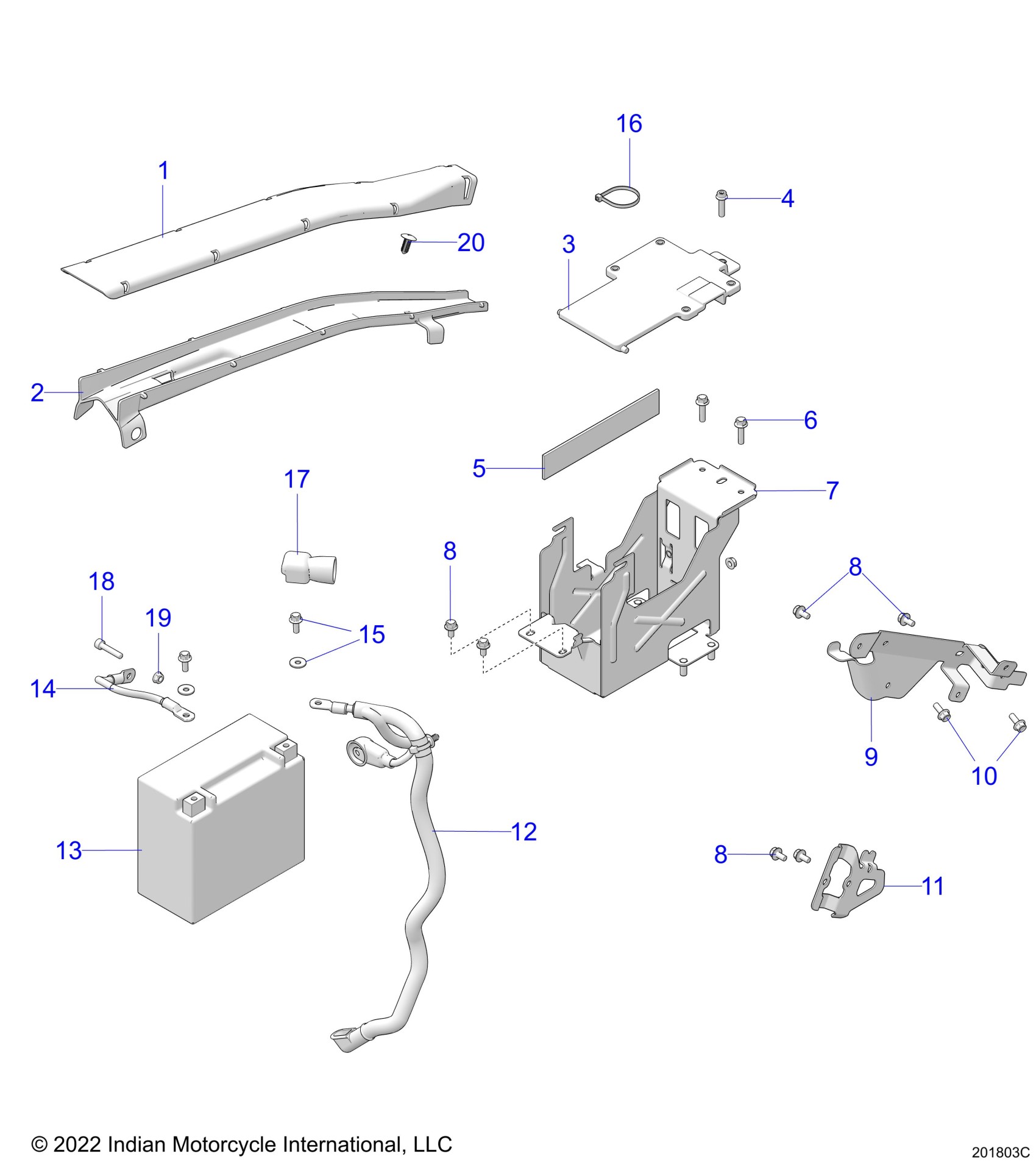 16
1
4
20
3
2
6
5
17
7
8
8
18
19
15
14
9
10
12
13
8
11
© 2022 Indian Motorcycle International, LLC
201803C