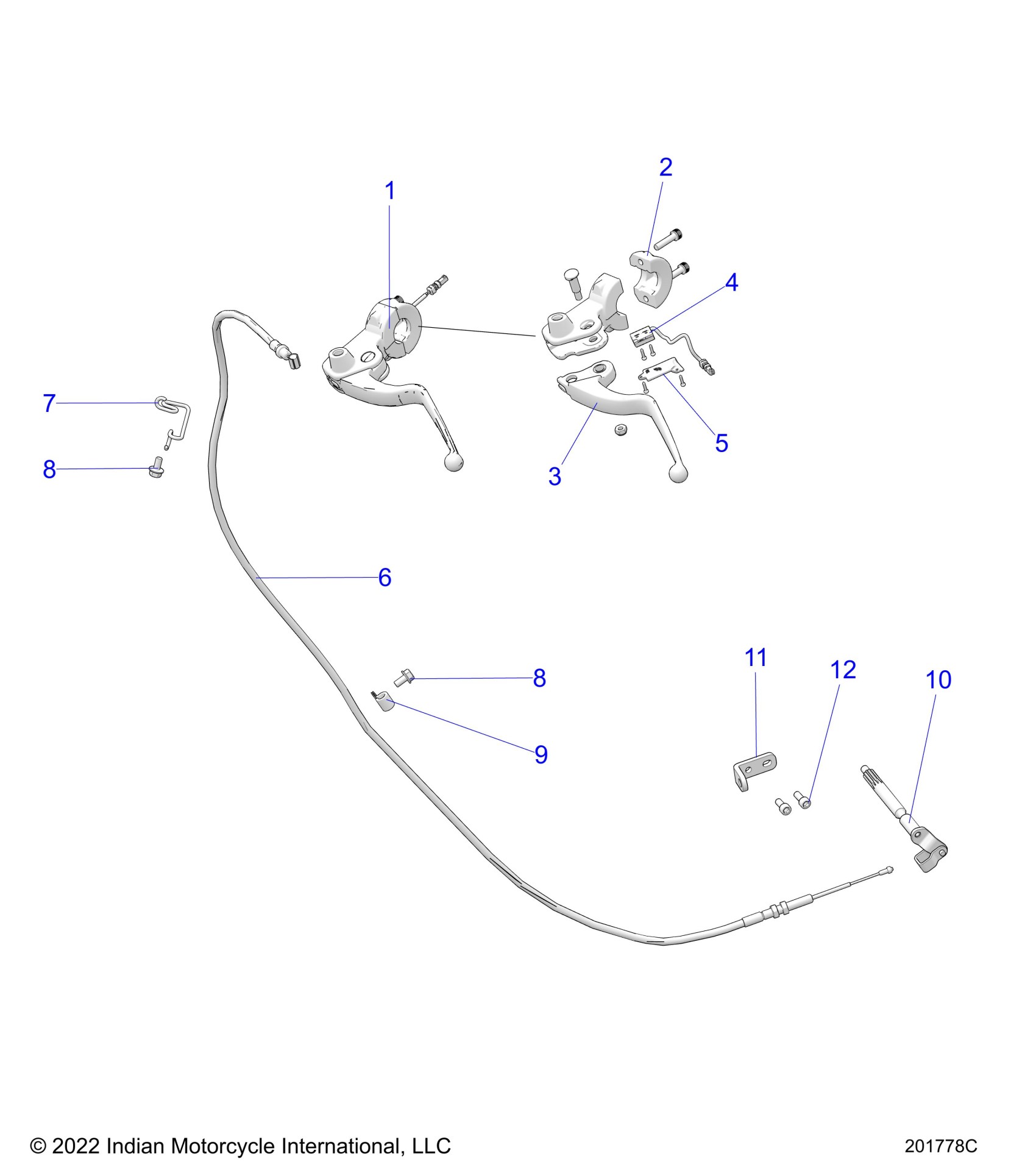 2
1
4
7
5
8
3
6
11
12
10
8
9

© 2022 Indian Motorcycle International, LLC

201778C