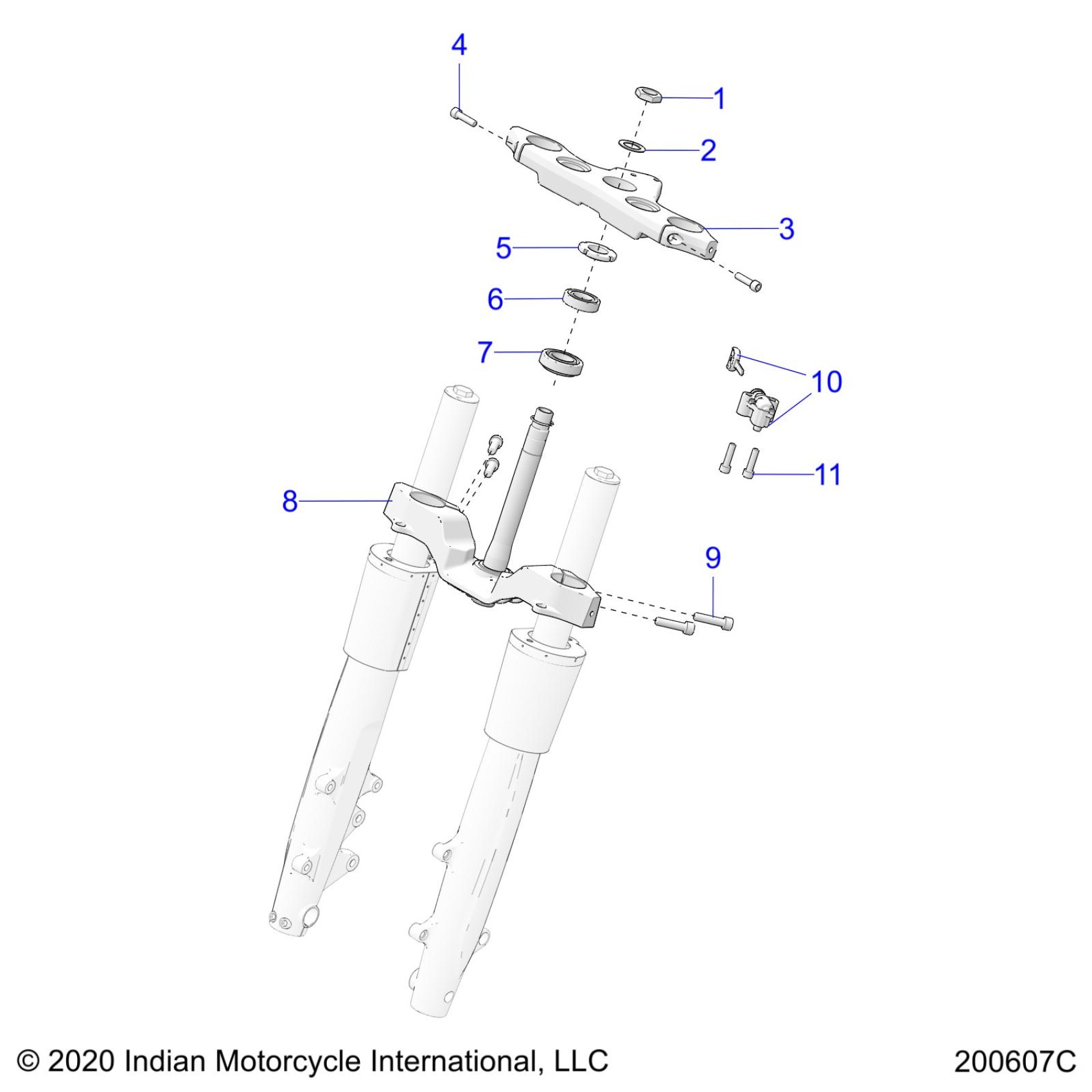 4

1

2

3

5

6

7

10

11

8

9

© 2020 Indian Motorcycle International, LLC

200607C