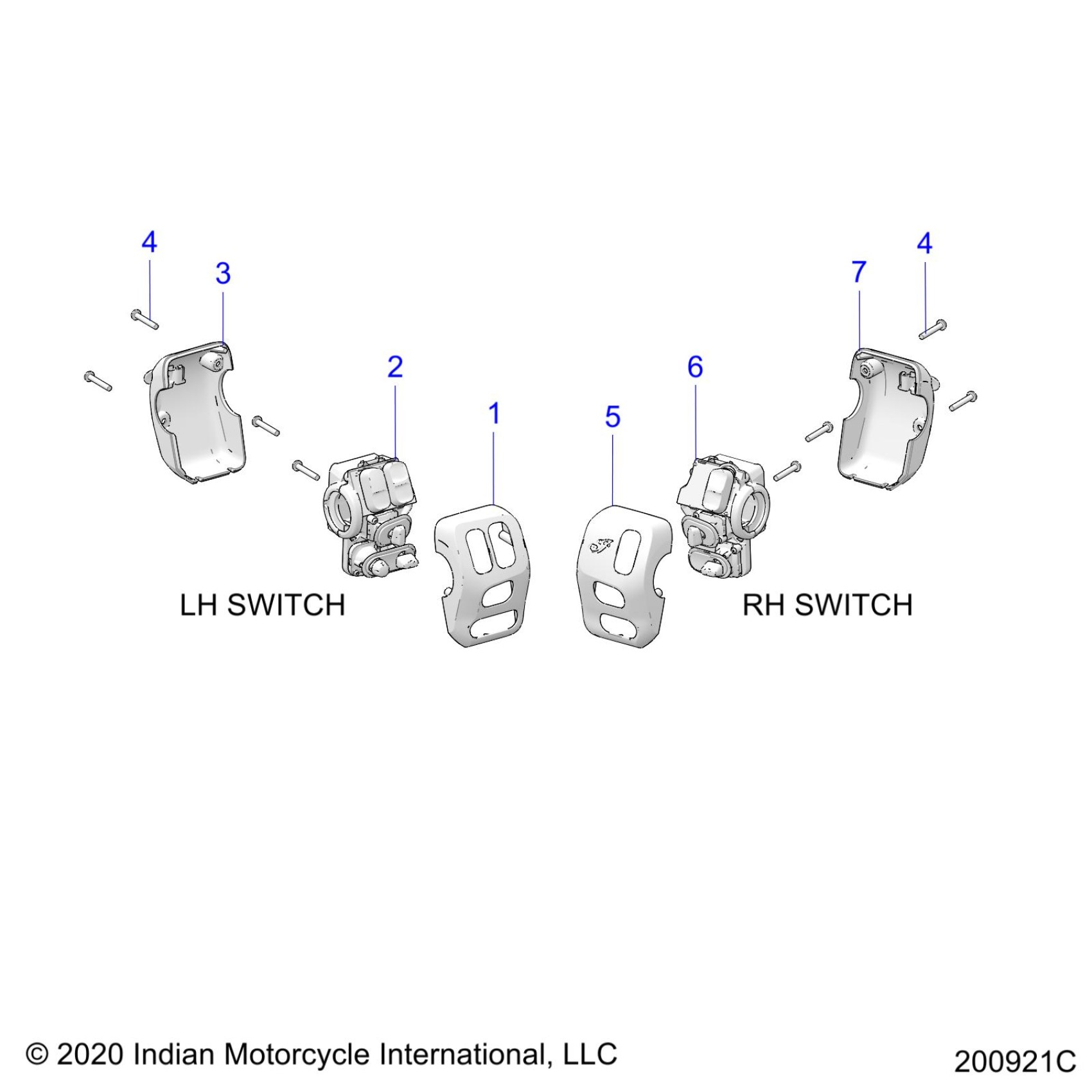 4

3

2

1

5

6

7

4

LH SWITCH

RH SWITCH

© 2020 Indian Motorcycle International, LLC

200921C