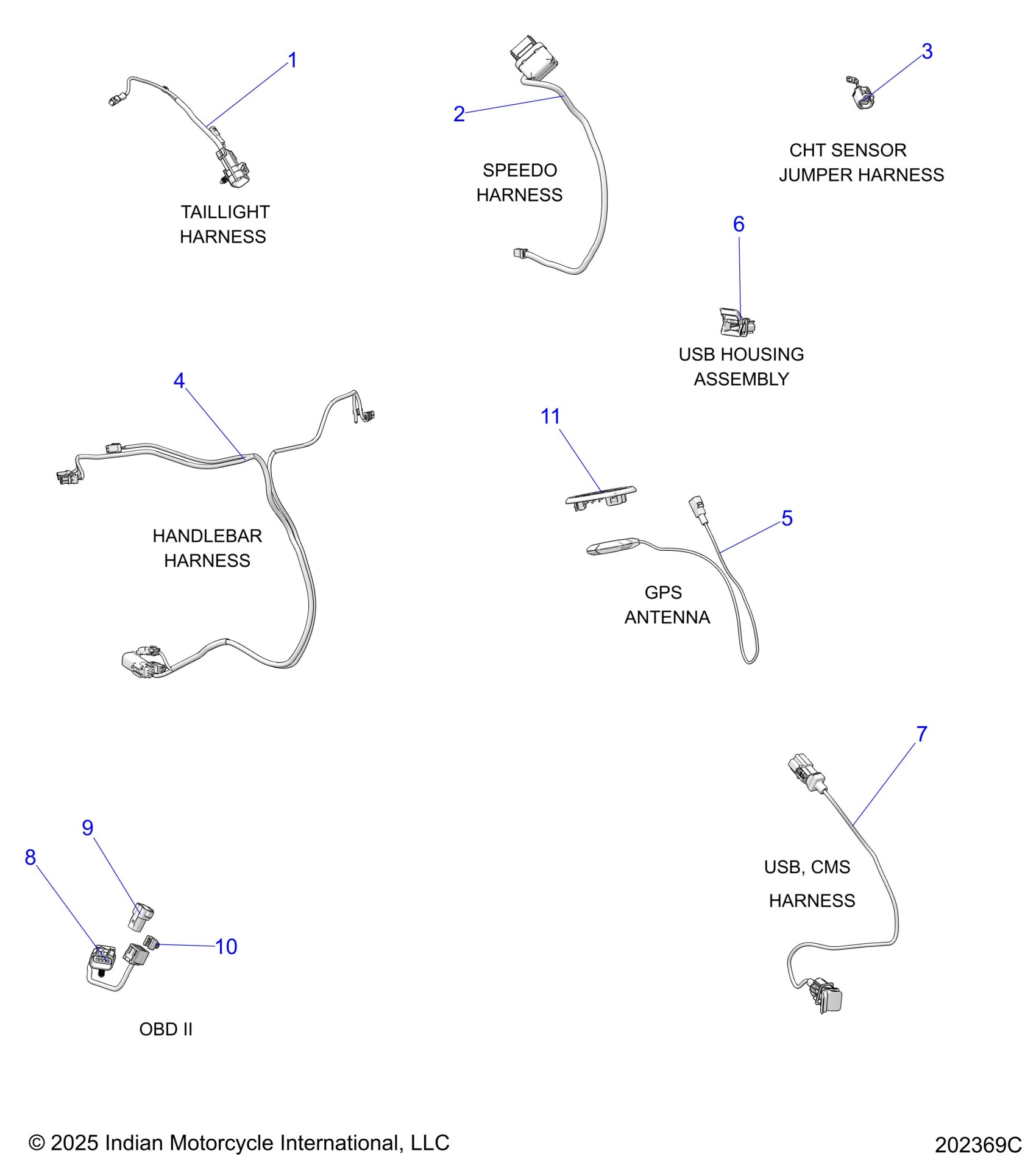 1
TAILLIGHT HARNESS

2
SPEEDO HARNESS

3
CHT SENSOR JUMPER HARNESS

6
USB HOUSING ASSEMBLY

4
HANDLEBAR HARNESS

11

5
GPS ANTENNA

7
USB, CMS HARNESS

9
8
10
OBD II

© 2025 Indian Motorcycle International, LLC

202369C