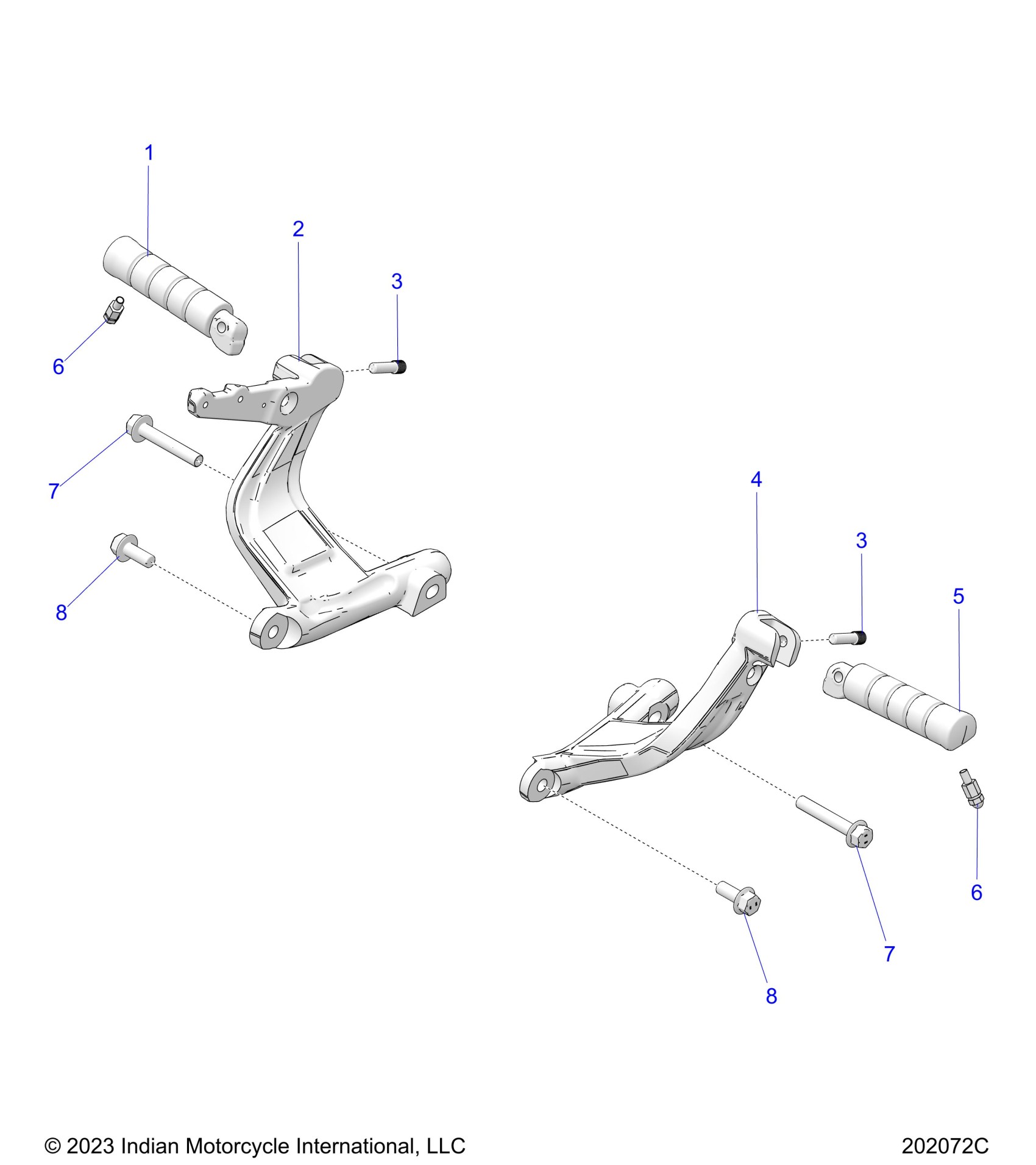 1
2
3
6
7
8
4
3
5
6
7
8

© 2023 Indian Motorcycle International, LLC

202072C