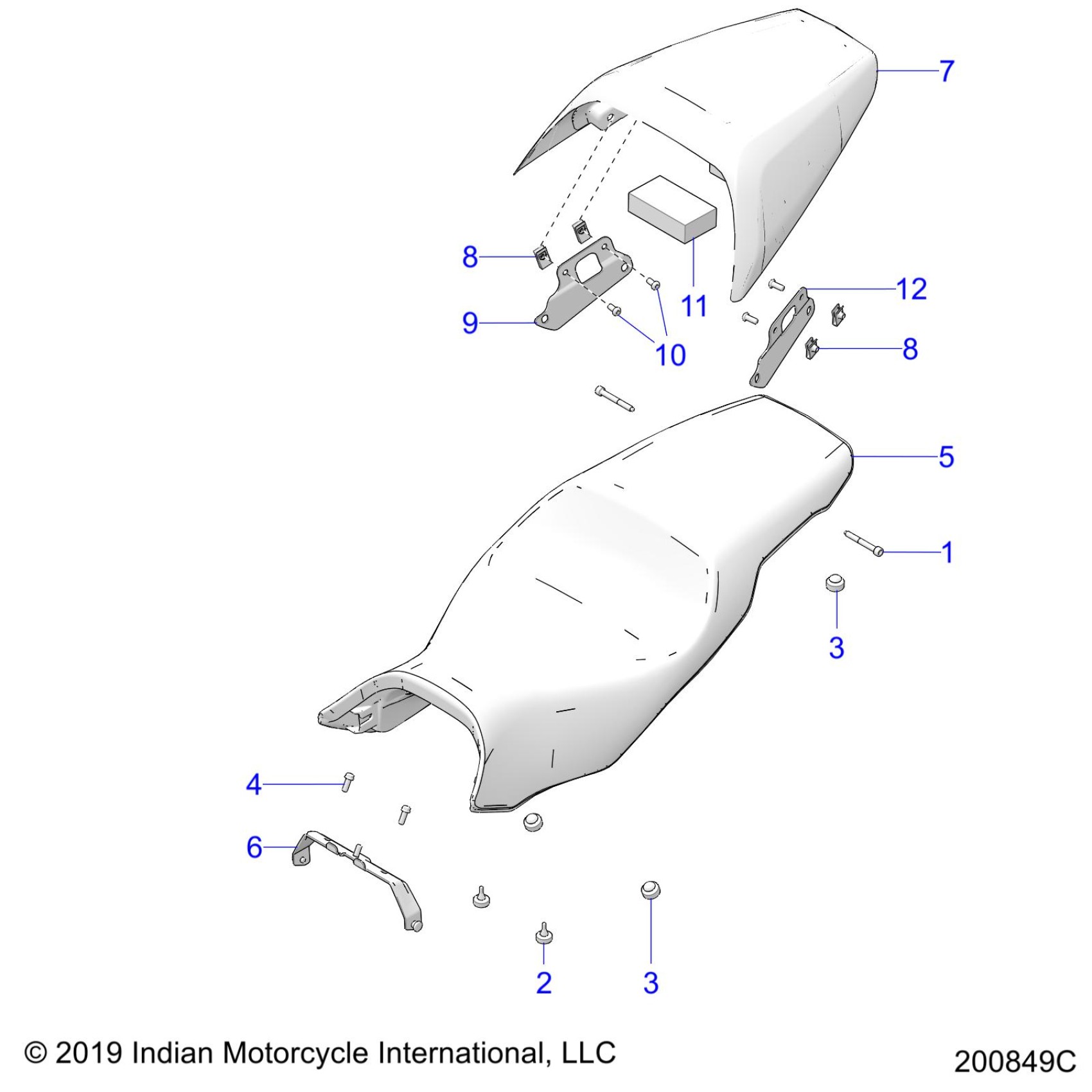 7

8

11

12

9

10

8

5

1

3

4

6

2

3

© 2019 Indian Motorcycle International, LLC

200849C